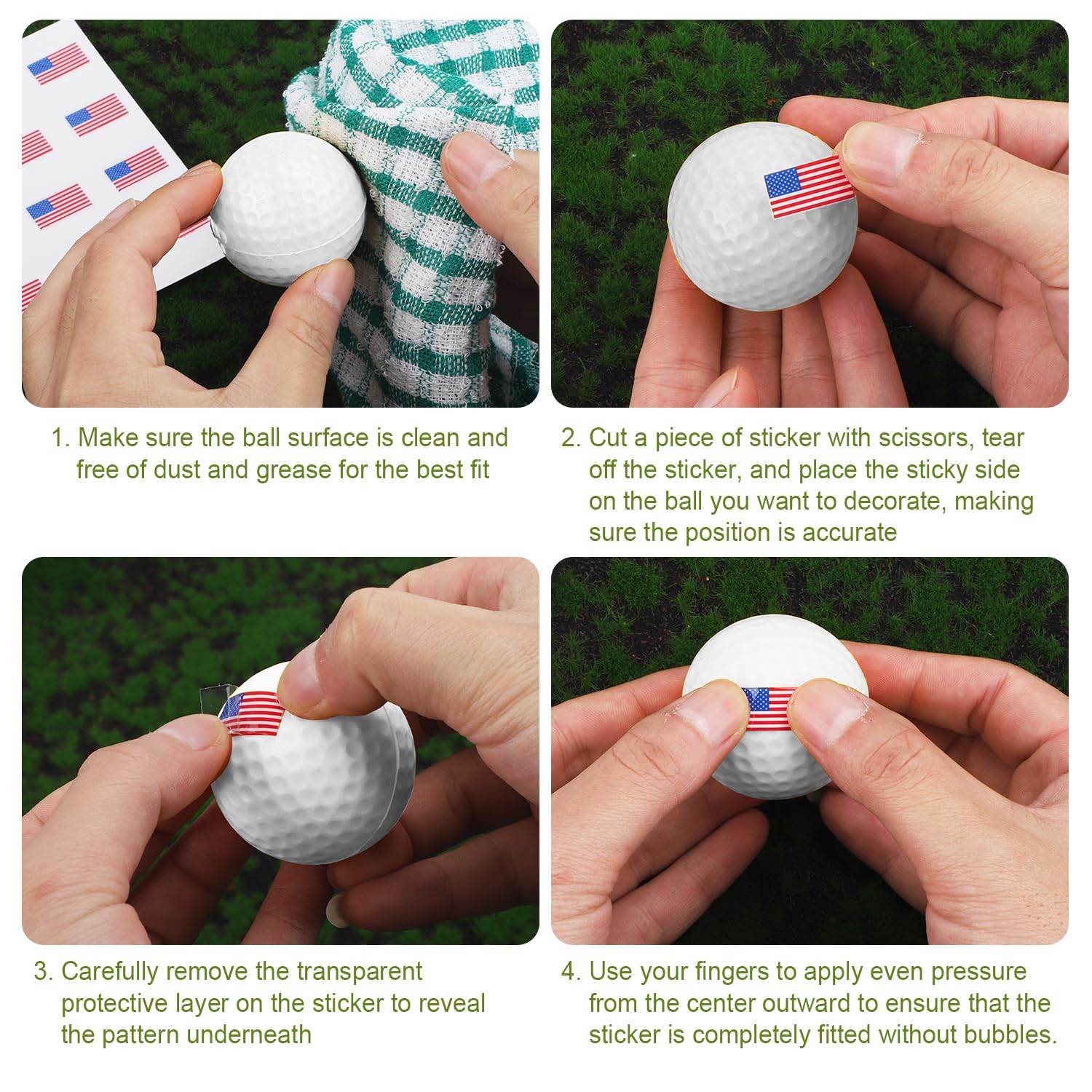 1. Make sure the ball surface is clean and free of dust and grease for the best fit

2. Cut a piece of sticker with scissors, tear off the sticker, and place the sticky side on the ball you want to decorate, making sure the position is accurate

3. Carefully remove the transparent protective layer on the sticker to reveal the pattern underneath

4. Use your fingers to apply even pressure from the center outward to ensure that the sticker is completely fitted without bubbles.