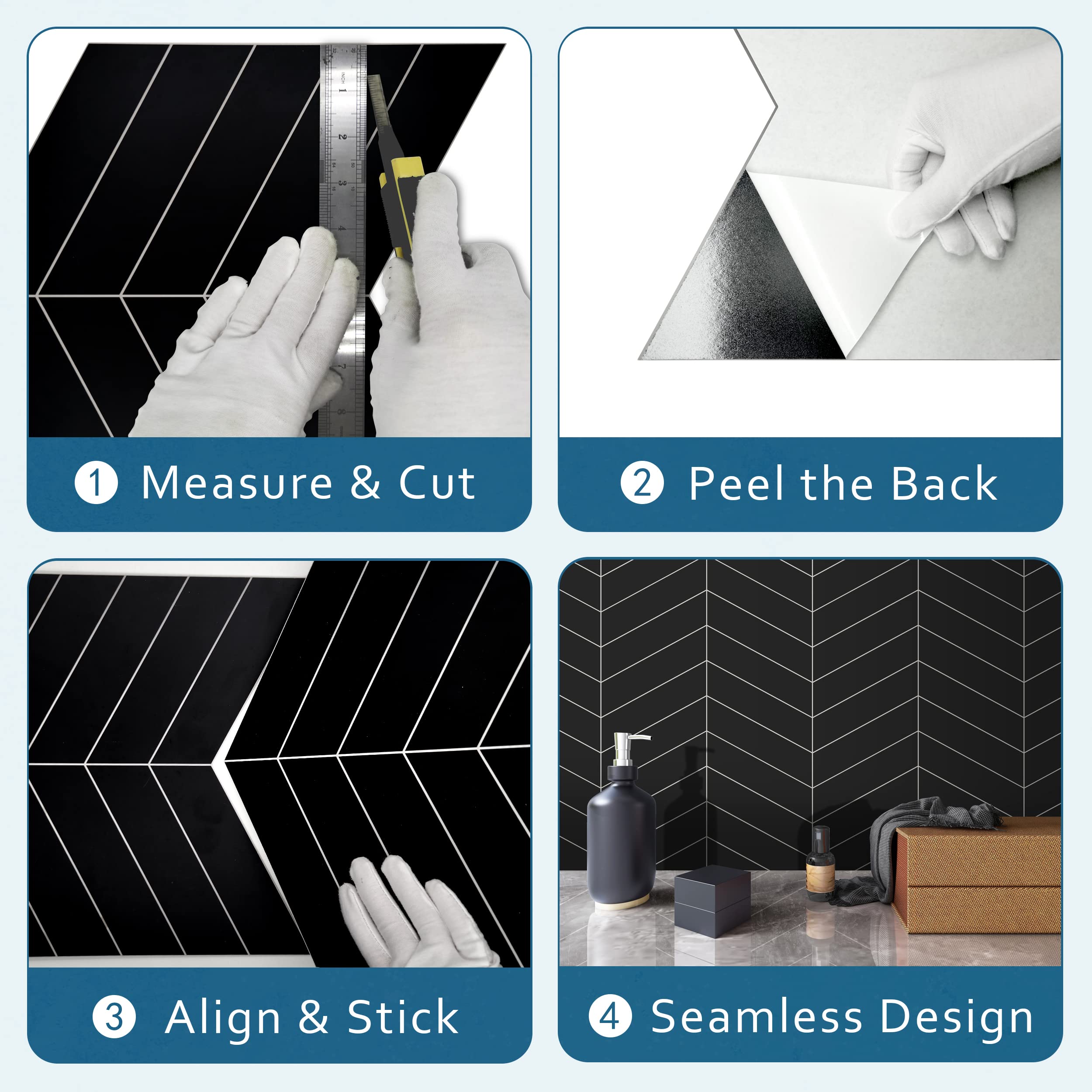 1 Measure & Cut

2 Peel the Back

3 Align & Stick

4 Seamless Design