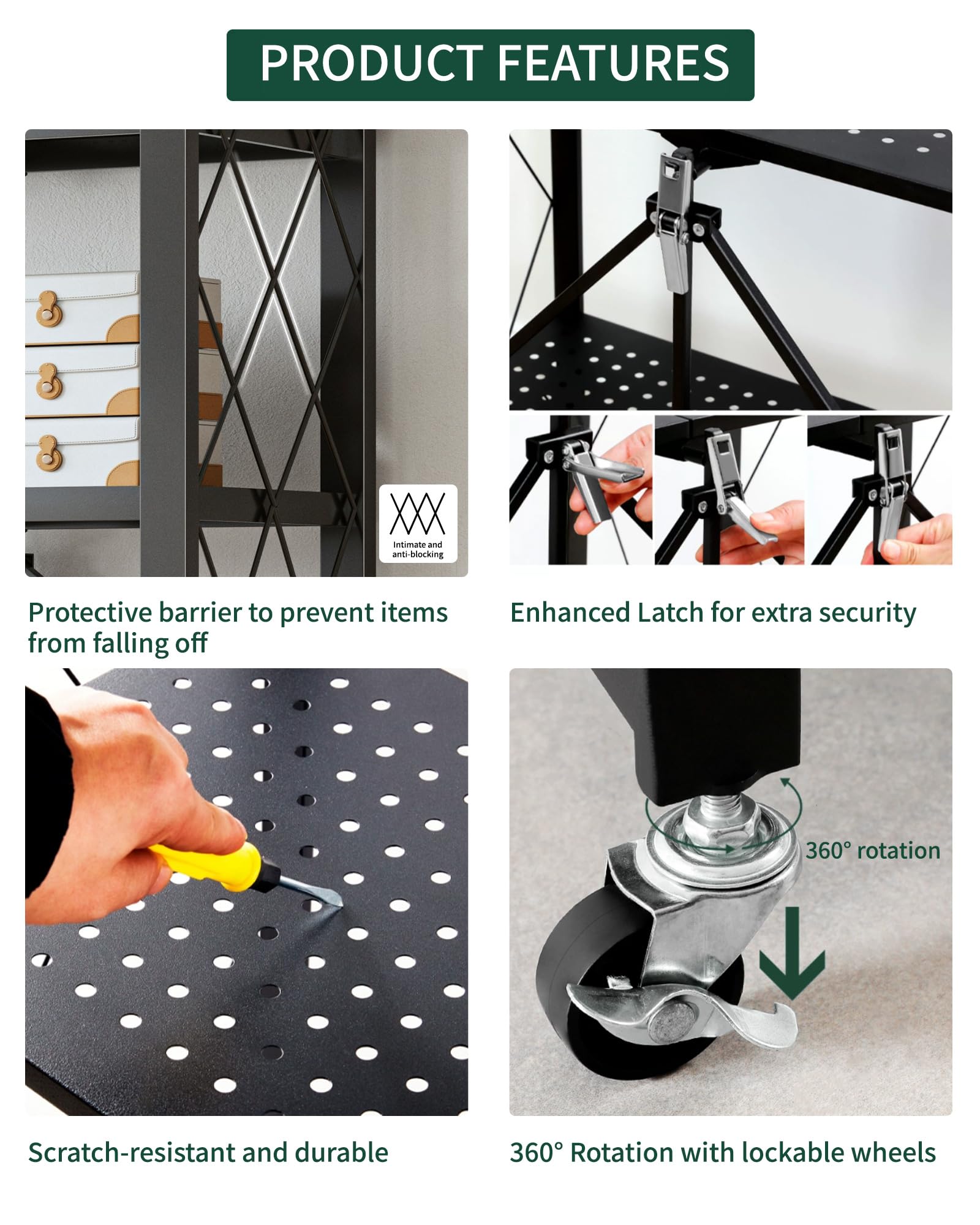 PRODUCT FEATURES

Intimate and anti-blocking

Protective barrier to prevent items from falling off

Enhanced Latch for extra security

360° rotation

Scratch-resistant and durable

360° Rotation with lockable wheels