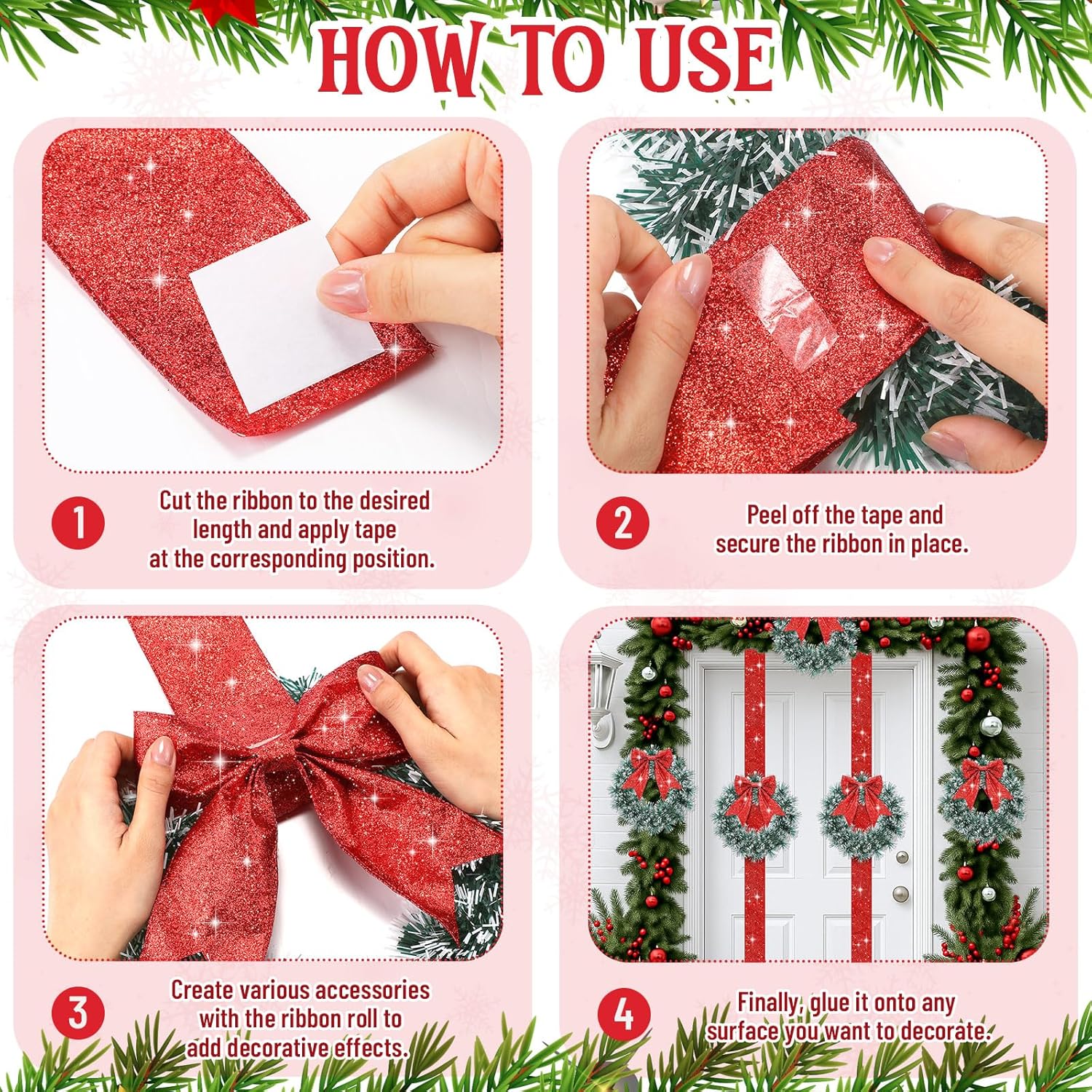 HOW TO USE

1 Cut the ribbon to the desired length and apply tape at the corresponding position.

2 Peel off the tape and secure the ribbon in place.

3 Create various accessories with the ribbon roll to add decorative effects.

4 Finally, glue it onto any surface you want to decorate.