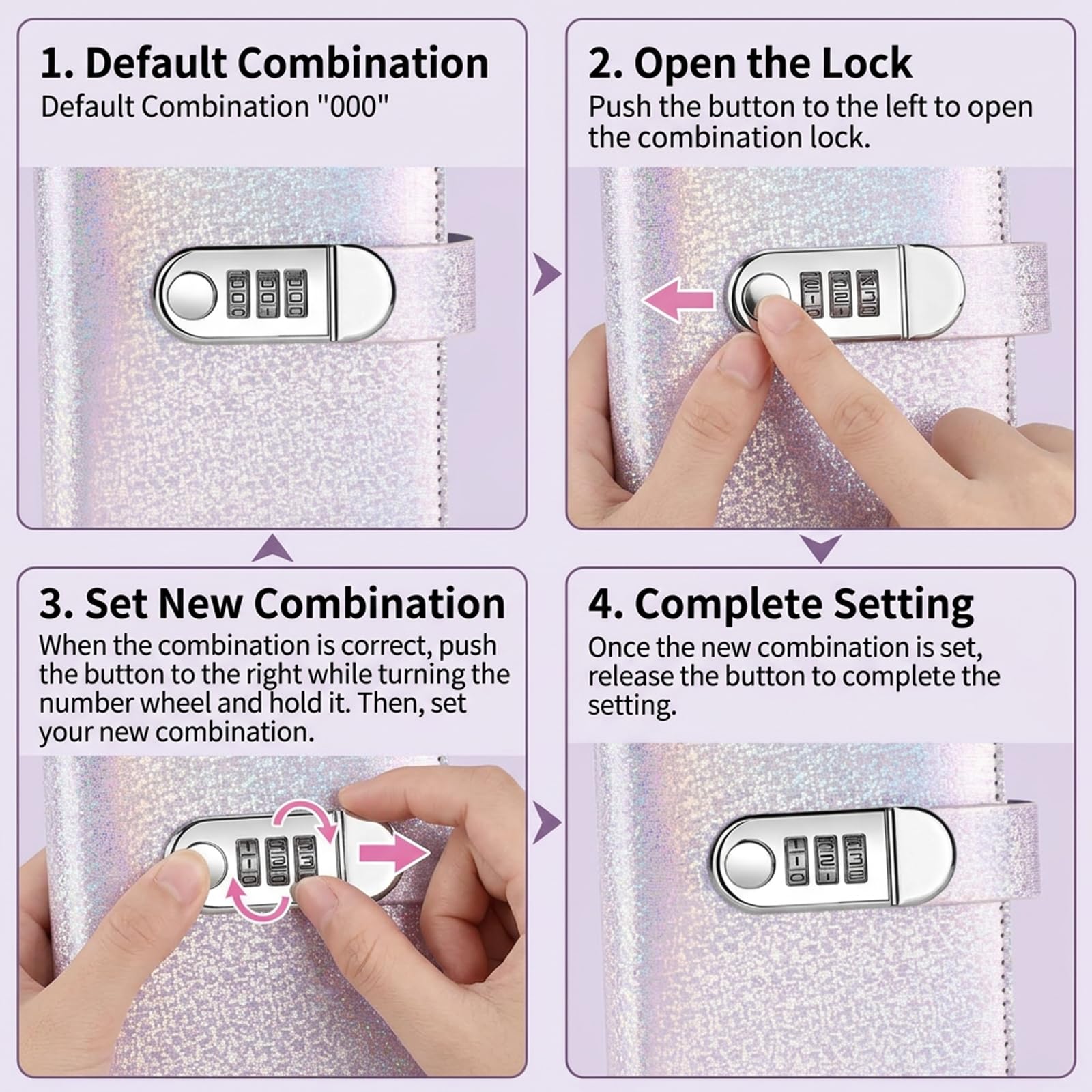 1. Default Combination
Default Combination "000"

2. Open the Lock
Push the button to the left to open the combination lock.

3. Set New Combination
When the combination is correct, push the button to the right while turning the number wheel and hold it. Then, set your new combination.

4. Complete Setting
Once the new combination is set, release the button to complete the setting.