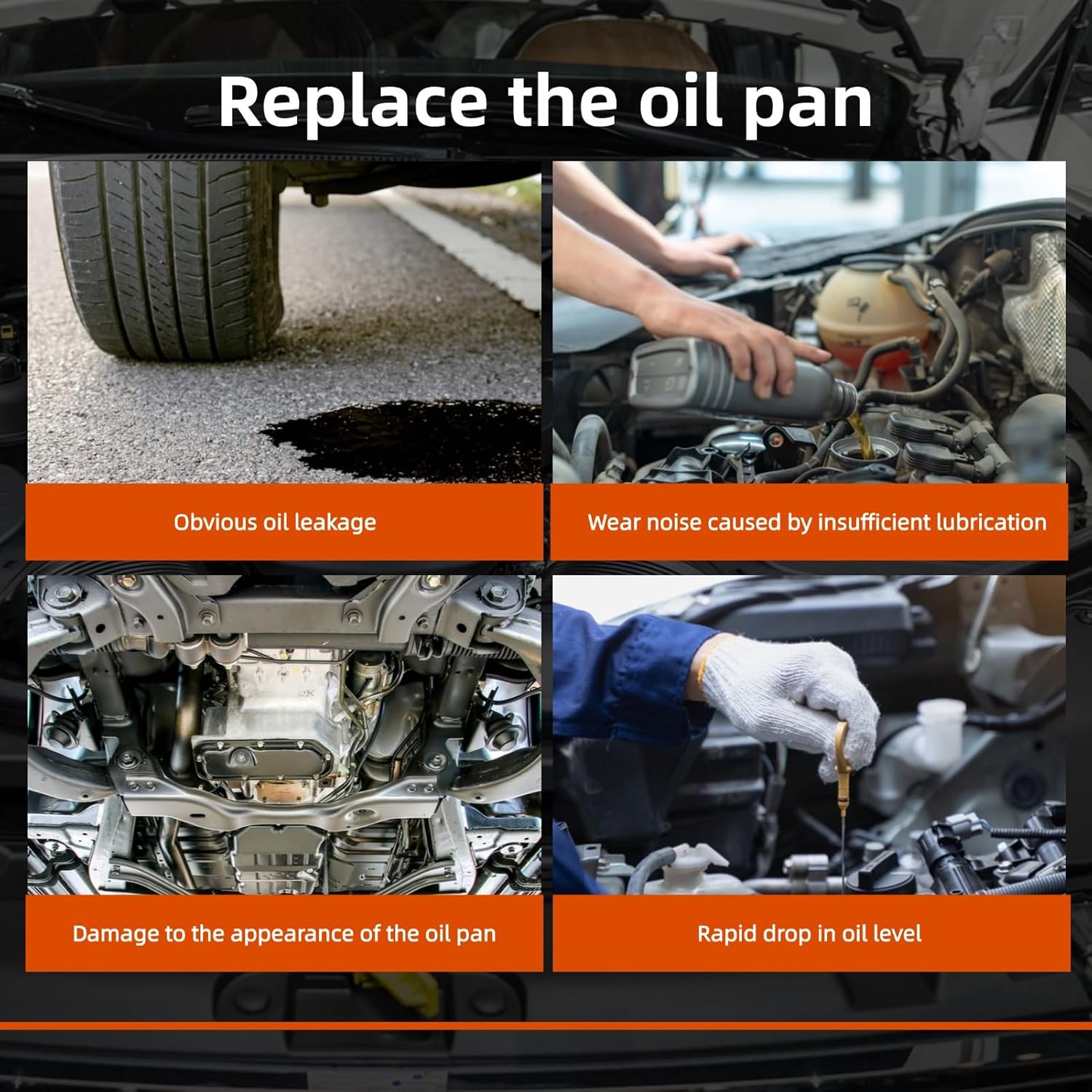 Replace the oil pan

Obvious oil leakage

Wear noise caused by insufficient lubrication

Damage to the appearance of the oil pan

Rapid drop in oil level