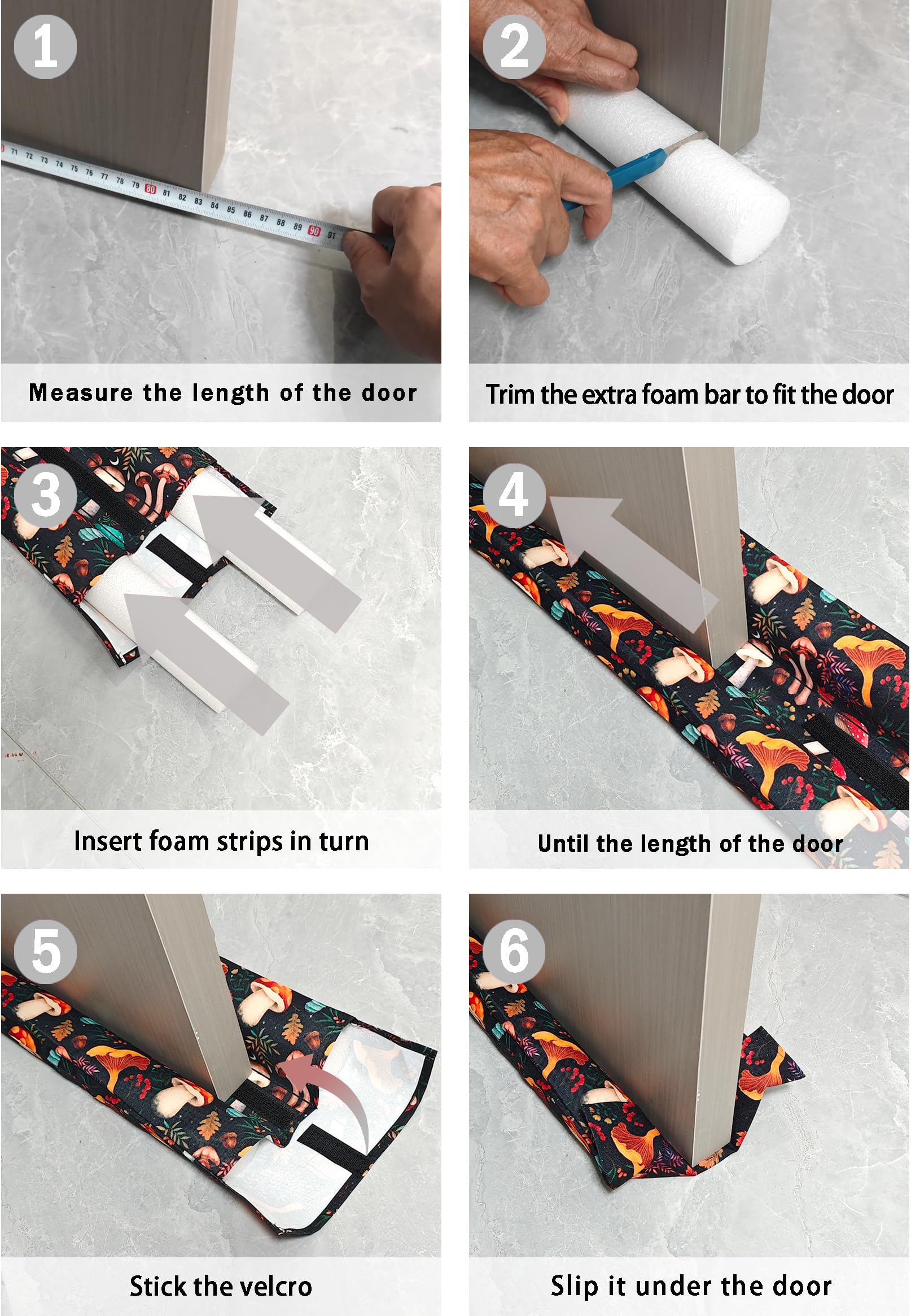 1

71 72 73 74 75 76 77 78 79 80 81 82 83 84 85 86 87 88 89 90 91

Measure the length of the door

2

Trim the extra foam bar to fit the door

3

Insert foam strips in turn

4

Until the length of the door

5

Stick the velcro

6

Slip it under the door