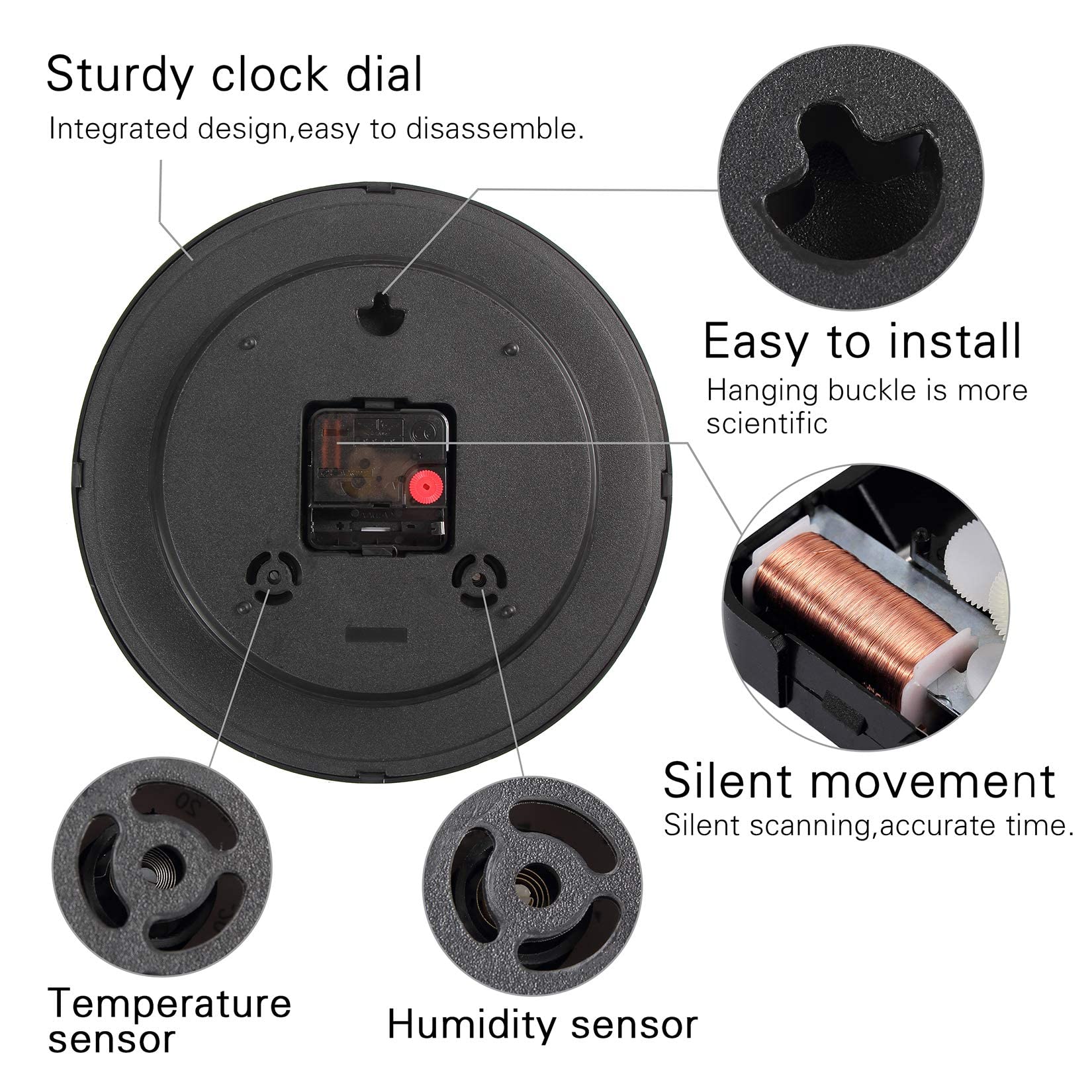 Sturdy clock dial
Integrated design,easy to disassemble.

Easy to install
Hanging buckle is more scientific

Silent movement
Silent scanning,accurate time.

Temperature sensor

Humidity sensor