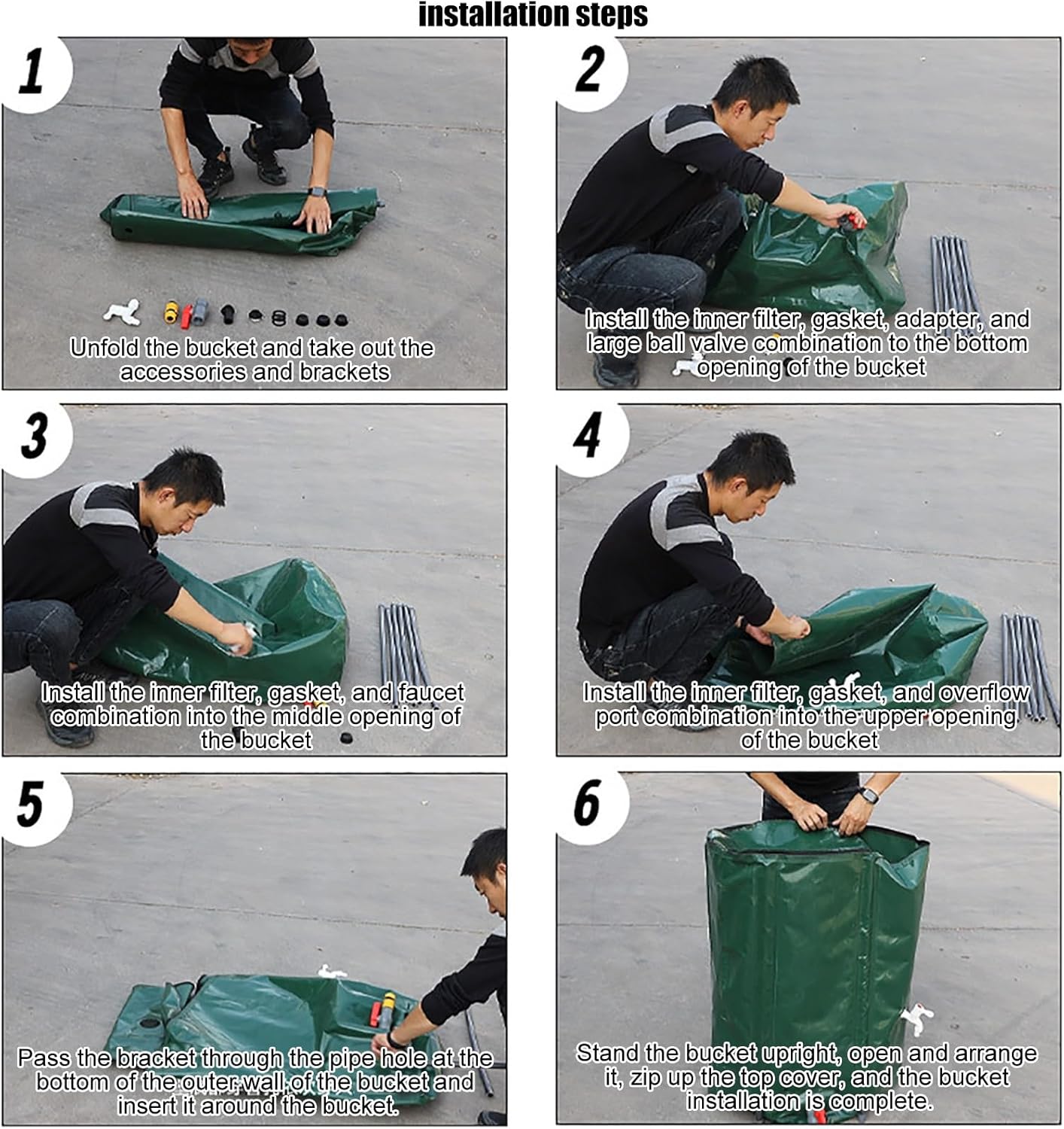 installation steps

1

Unfold the bucket and take out the accessories and brackets

2

Install the inner filter, gasket, adapter, and large ball valve combination to the bottom opening of the bucket

3

Install the inner filter, gasket, and faucet combination into the middle opening of the bucket

4

Install the inner filter, gasket, and overflow port combination into the upper opening of the bucket

5

Pass the bracket through the pipe hole at the bottom of the outer wall of the bucket and insert it around the bucket.

6

Stand the bucket upright, open and arrange it, zip up the top cover, and the bucket installation is complete.