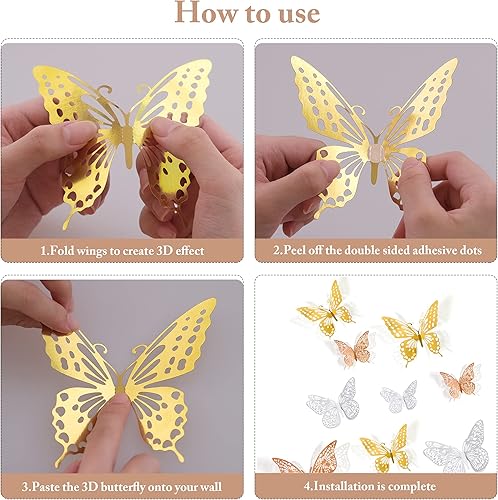 How to use

1.Fold wings to create 3D effect

2.Peel off the double sided adhesive dots

3.Paste the 3D butterfly onto your wall

4.Installation is complete