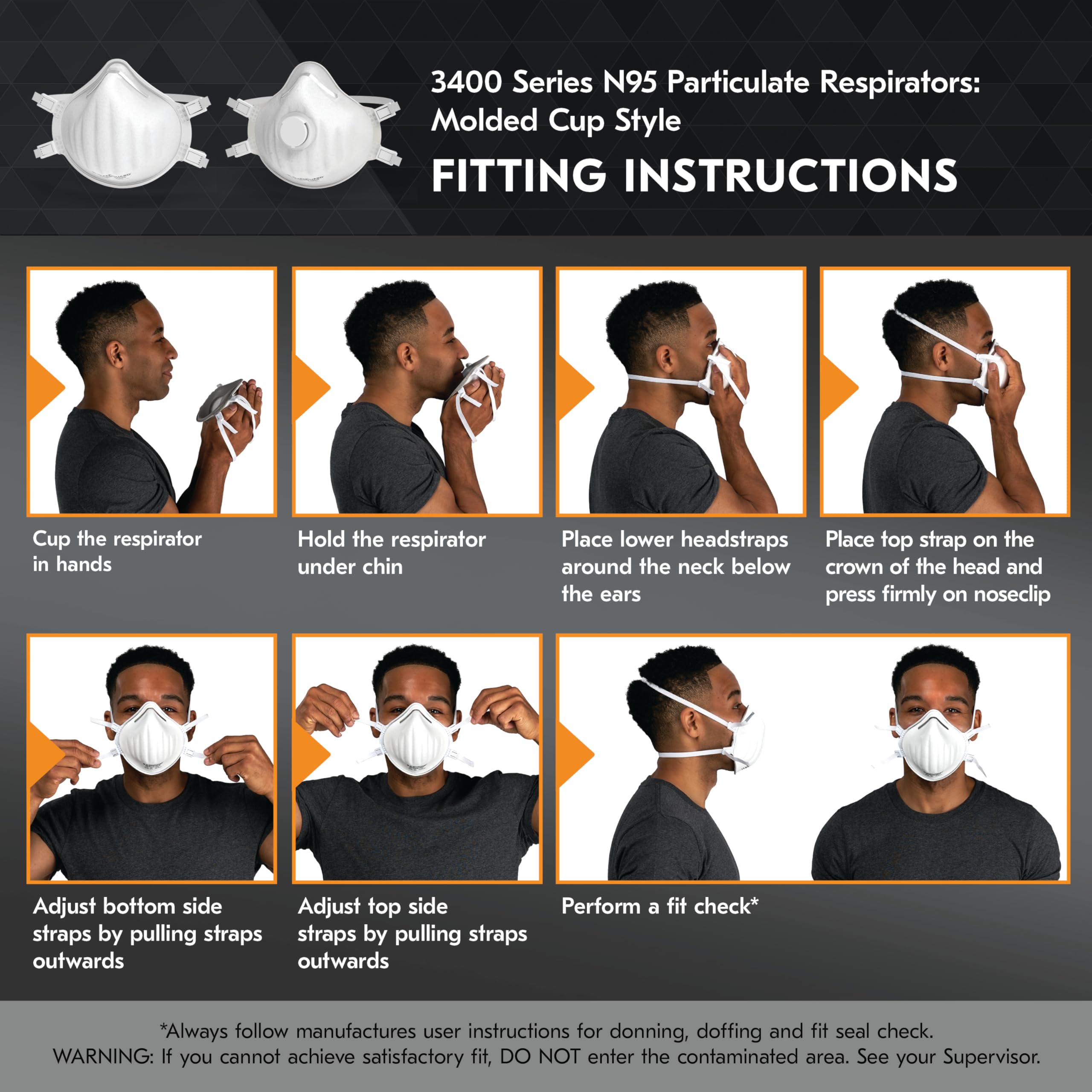 3400 Series N95 Particulate Respirators: Molded Cup Style

FITTING INSTRUCTIONS

Cup the respirator in hands

Hold the respirator under chin

Place lower headstraps around the neck below the ears

Place top strap on the crown of the head and press firmly on noseclip

Adjust bottom side straps by pulling straps outwards

Adjust top side straps by pulling straps outwards

Perform a fit check*

*Always follow manufactures user instructions for donning, doffing and fit seal check.
WARNING: If you cannot achieve satisfactory fit, DO NOT enter the contaminated area. See your Supervisor.