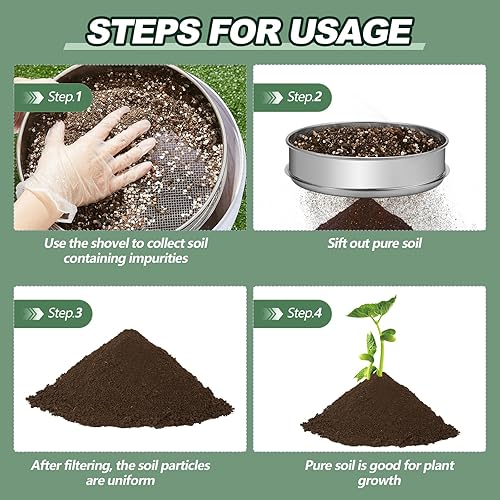 STEPS FOR USAGE

Step.1

Use the shovel to collect soil containing impurities

Step.2

Sift out pure soil

Step.3

After filtering, the soil particles are uniform

Step.4

Pure soil is good for plant growth