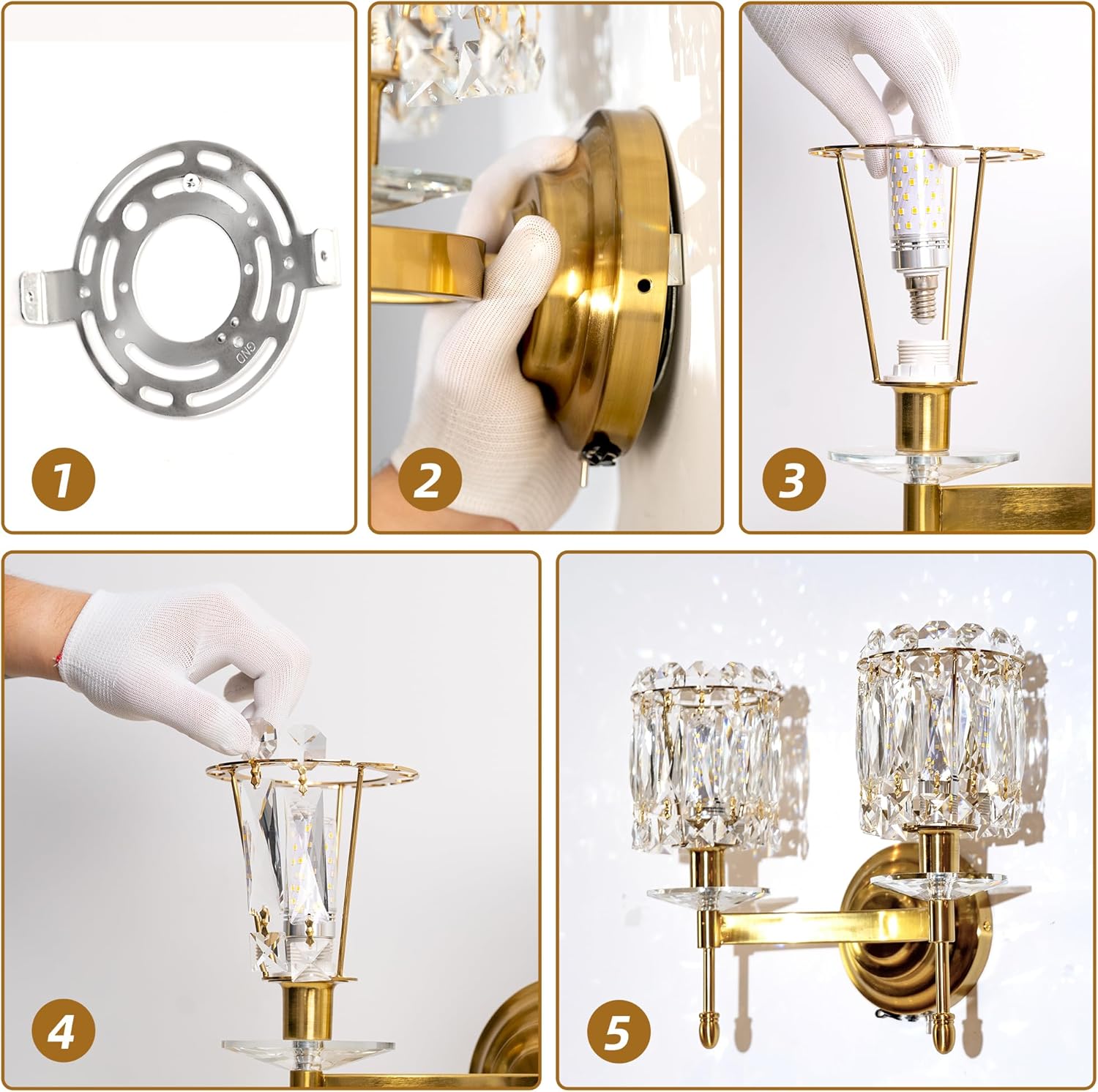 GND

1

2

3

4

5