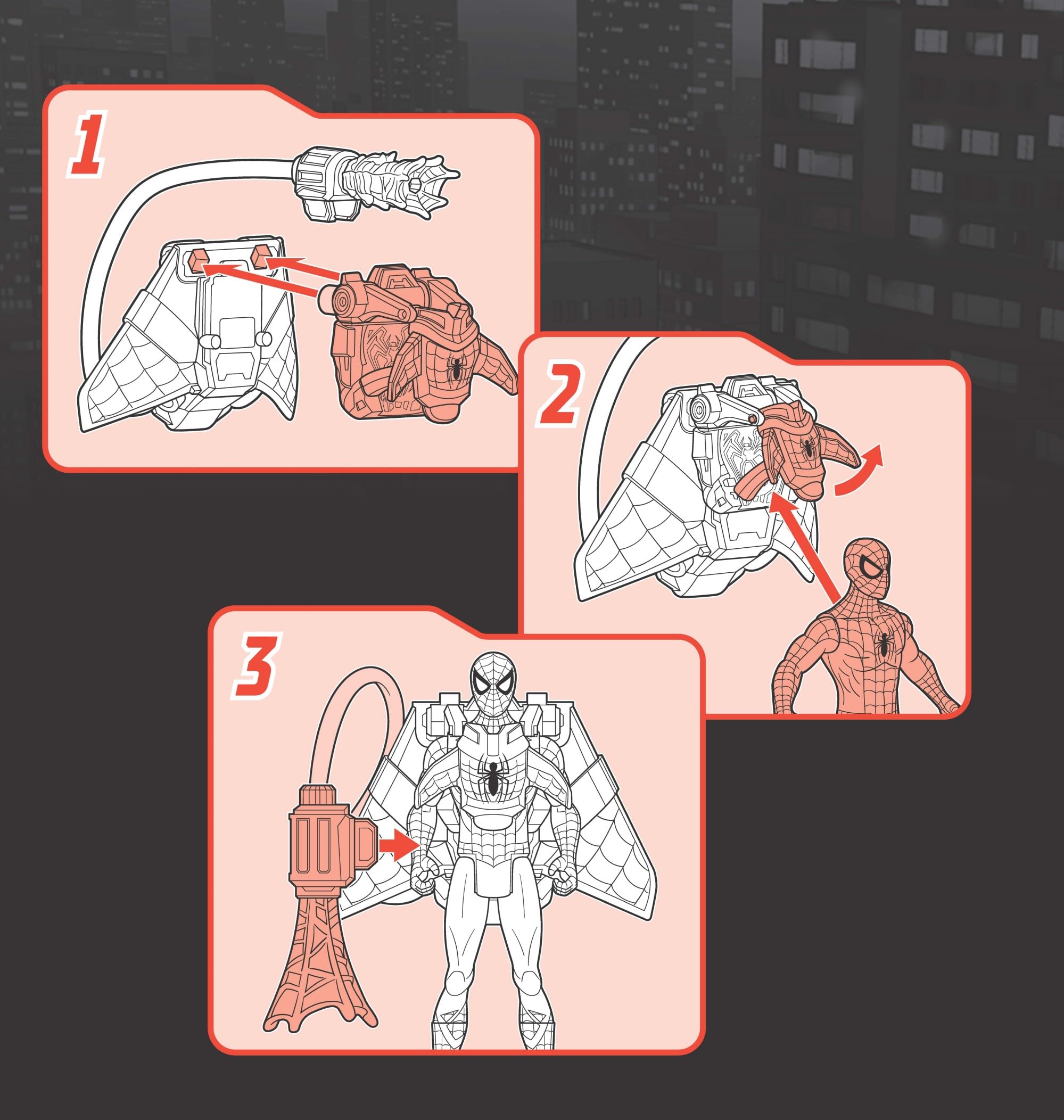 1

2

3