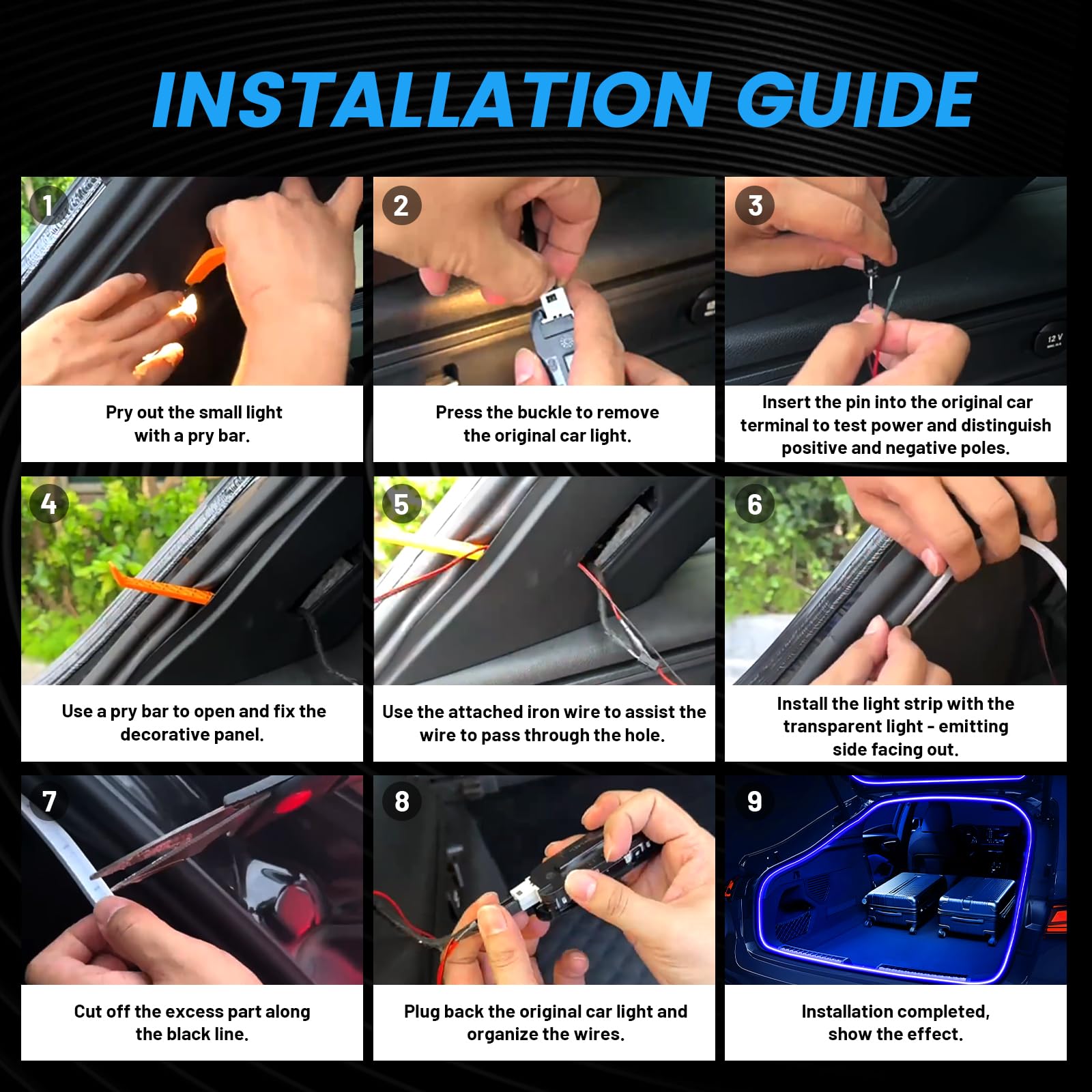 INSTALLATION GUIDE

1

Pry out the small light with a pry bar.

2

Press the buckle to remove the original car light.

3

12 V

Insert the pin into the original car terminal to test power and distinguish positive and negative poles.

4

Use a pry bar to open and fix the decorative panel.

5

Use the attached iron wire to assist the wire to pass through the hole.

6

Install the light strip with the transparent light - emitting side facing out.

7

Cut off the excess part along the black line.

8

Plug back the original car light and organize the wires.

9

Installation completed, show the effect.