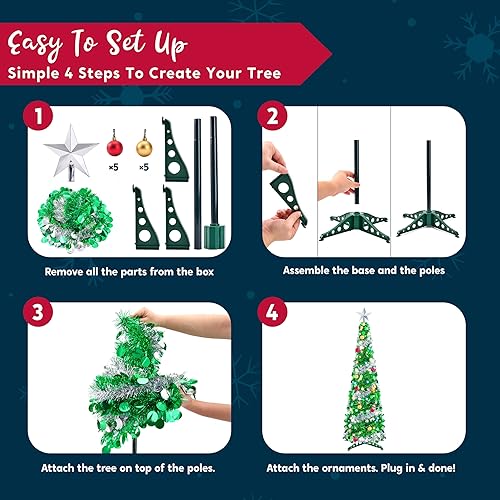 Easy To Set Up
Simple 4 Steps To Create Your Tree

1
×5
×5
Remove all the parts from the box

2
Assemble the base and the poles

3
Attach the tree on top of the poles.

4
Attach the ornaments. Plug in & done!