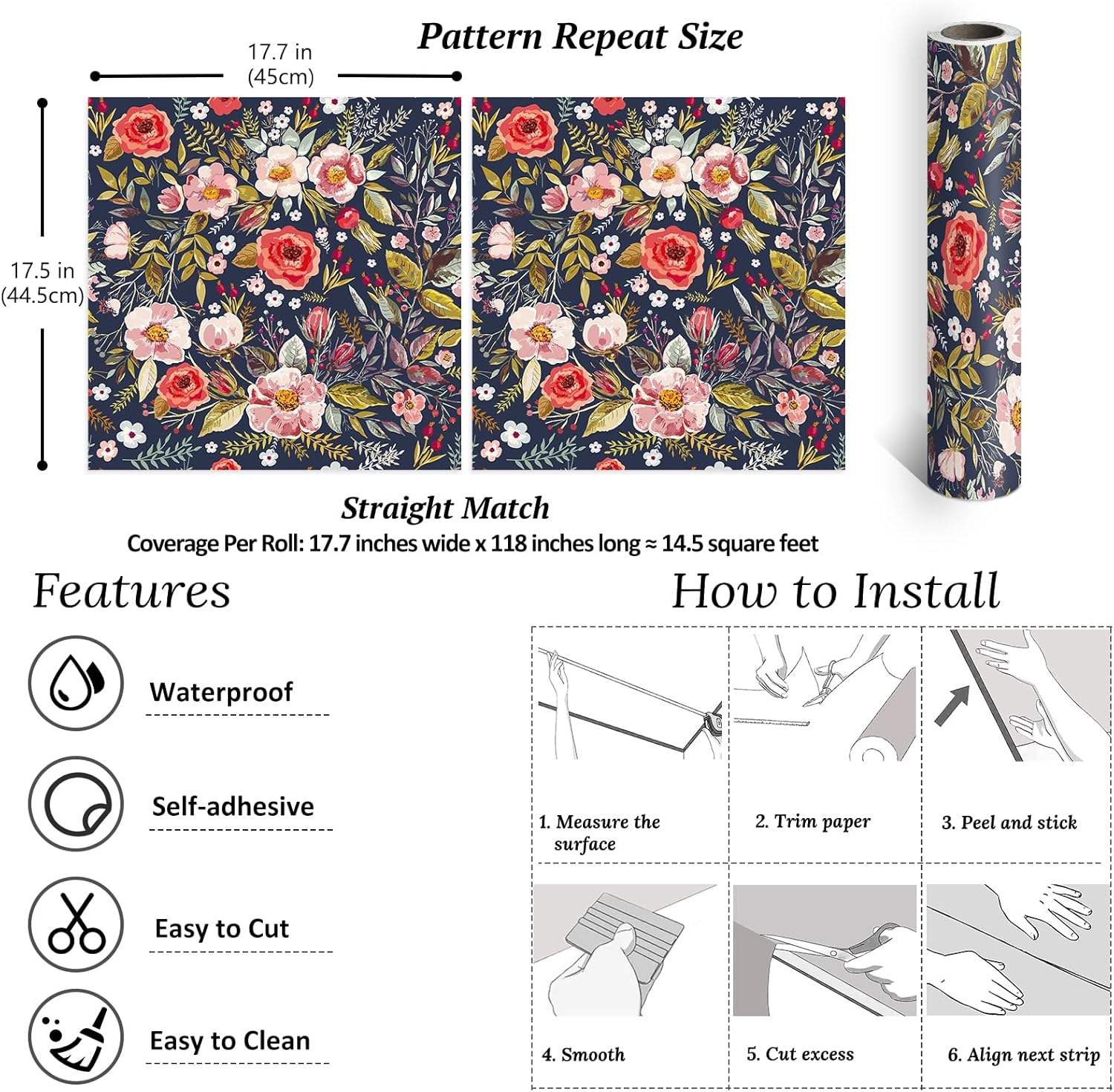 Pattern Repeat Size

17.7 in
(45cm)

17.5 in
(44.5cm)

Straight Match

Coverage Per Roll: 17.7 inches wide x 118 inches long ≈ 14.5 square feet

Features

Waterproof

Self-adhesive

Easy to Cut

Easy to Clean

How to Install

1. Measure the surface

2. Trim paper

3. Peel and stick

4. Smooth

5. Cut excess

6. Align next strip