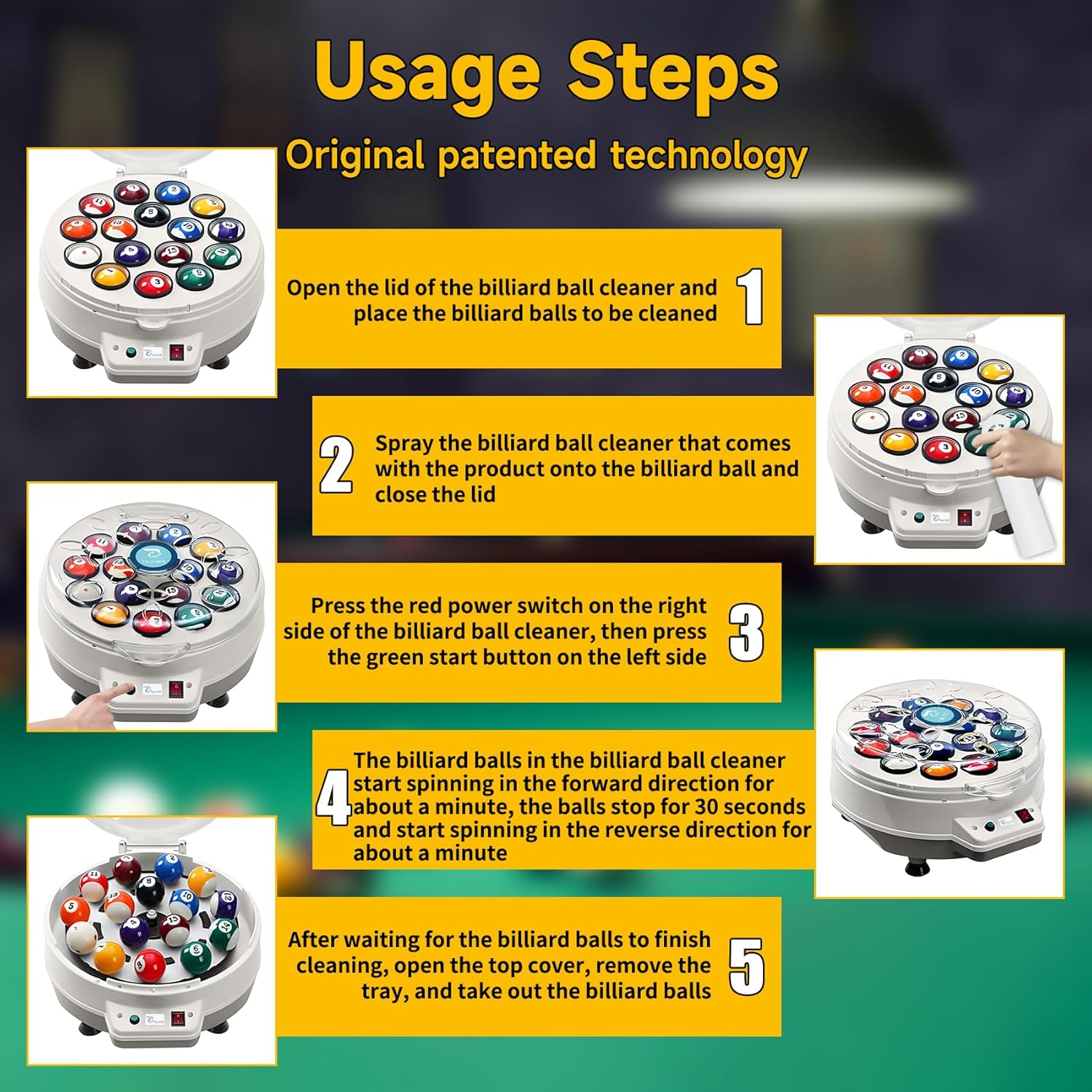 Usage Steps

Original patented technology

Open the lid of the billiard ball cleaner and place the billiard balls to be cleaned 1

2 Spray the billiard ball cleaner that comes with the product onto the billiard ball and close the lid

Press the red power switch on the right side of the billiard ball cleaner, then press the green start button on the left side 3

4 The billiard balls in the billiard ball cleaner start spinning in the forward direction for about a minute, the balls stop for 30 seconds and start spinning in the reverse direction for about a minute

After waiting for the billiard balls to finish cleaning, open the top cover, remove the tray, and take out the billiard balls 5