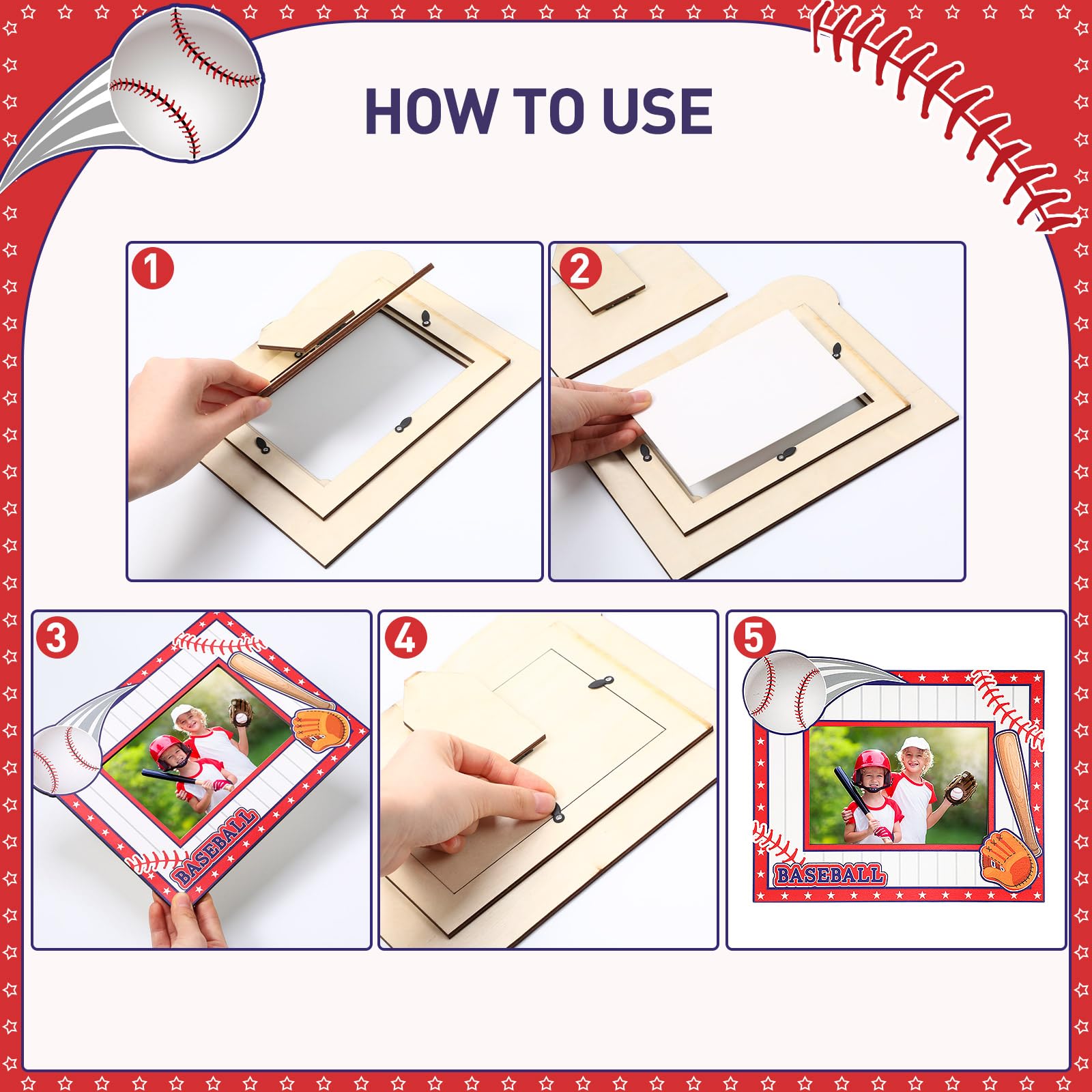 HOW TO USE

1

2

3

BASEBALL

4

5

BASEBALL