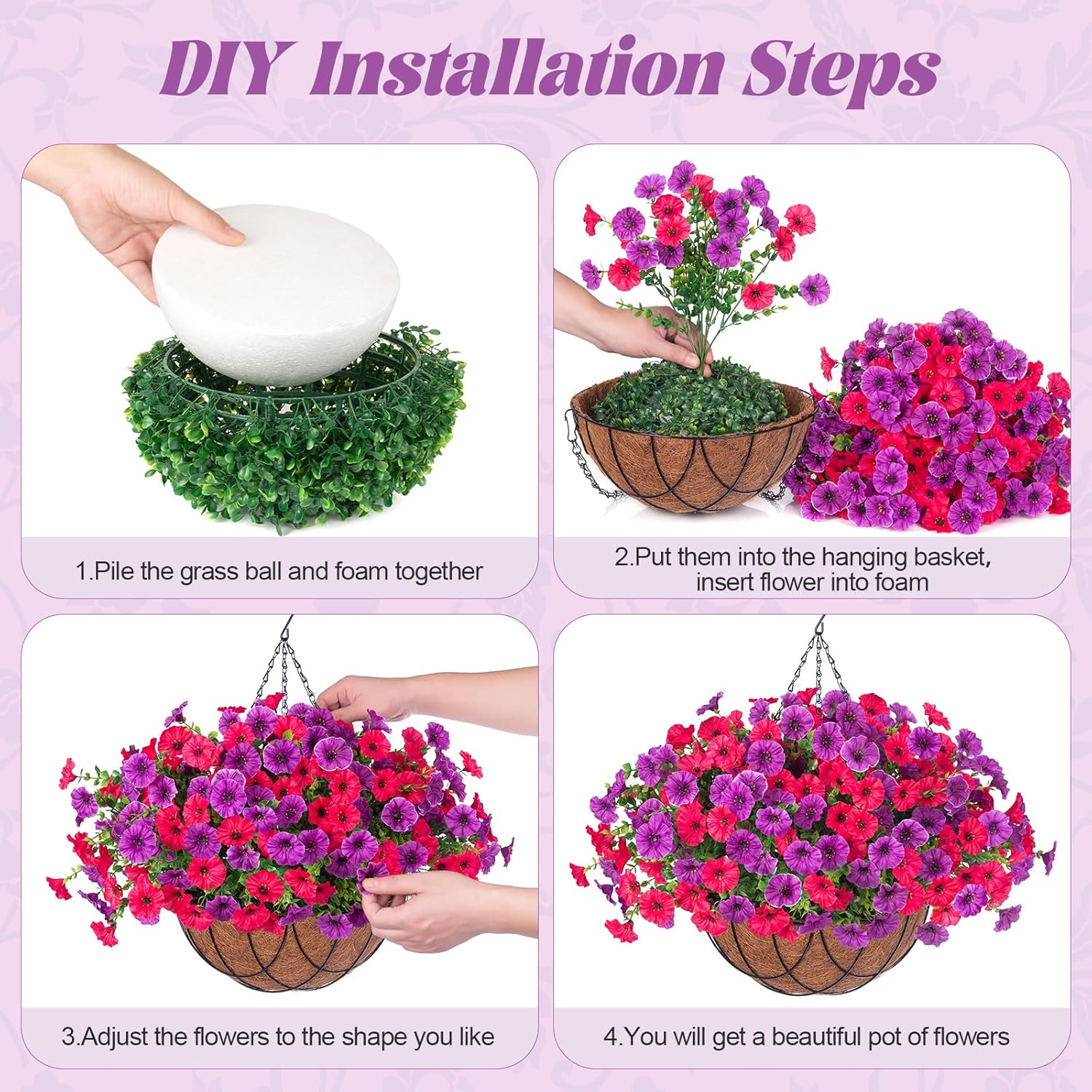 DIY Installation Steps

1.Pile the grass ball and foam together

2.Put them into the hanging basket, insert flower into foam

3.Adjust the flowers to the shape you like

4.You will get a beautiful pot of flowers