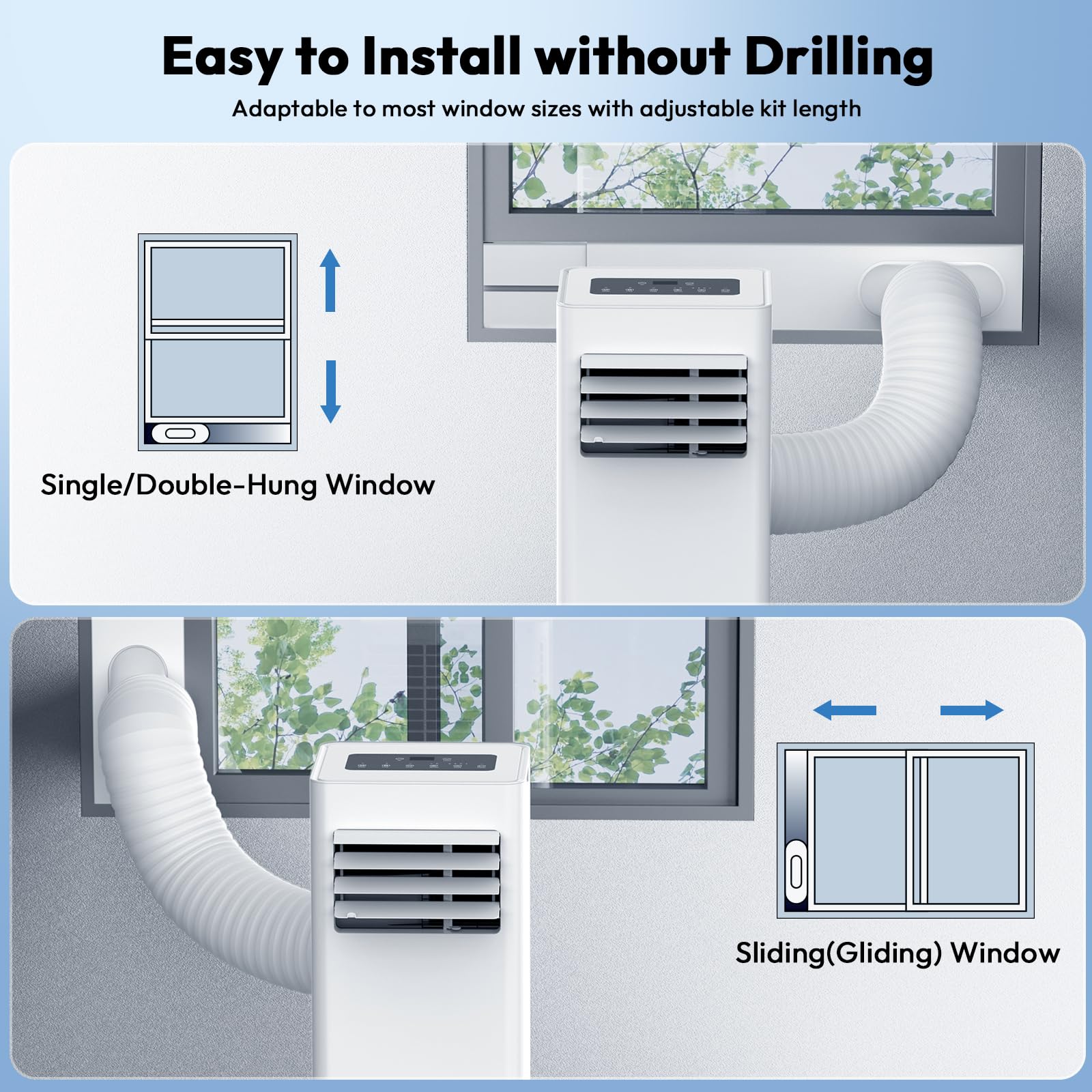 Easy to Install without Drilling

Adaptable to most window sizes with adjustable kit length

Single/Double-Hung Window

Sliding(Gliding) Window