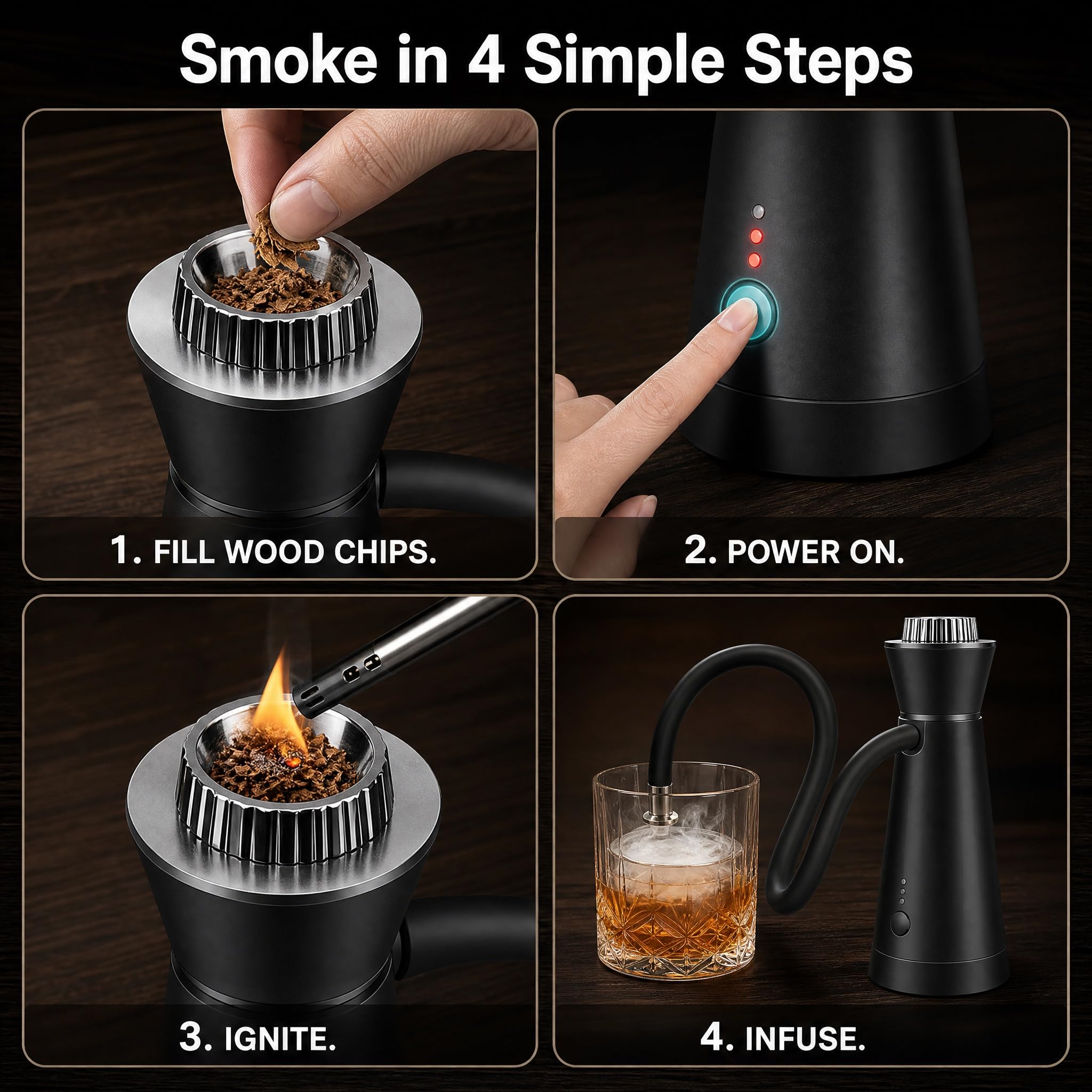 Smoke in 4 Simple Steps

1. FILL WOOD CHIPS.

2. POWER ON.

3. IGNITE.

4. INFUSE.