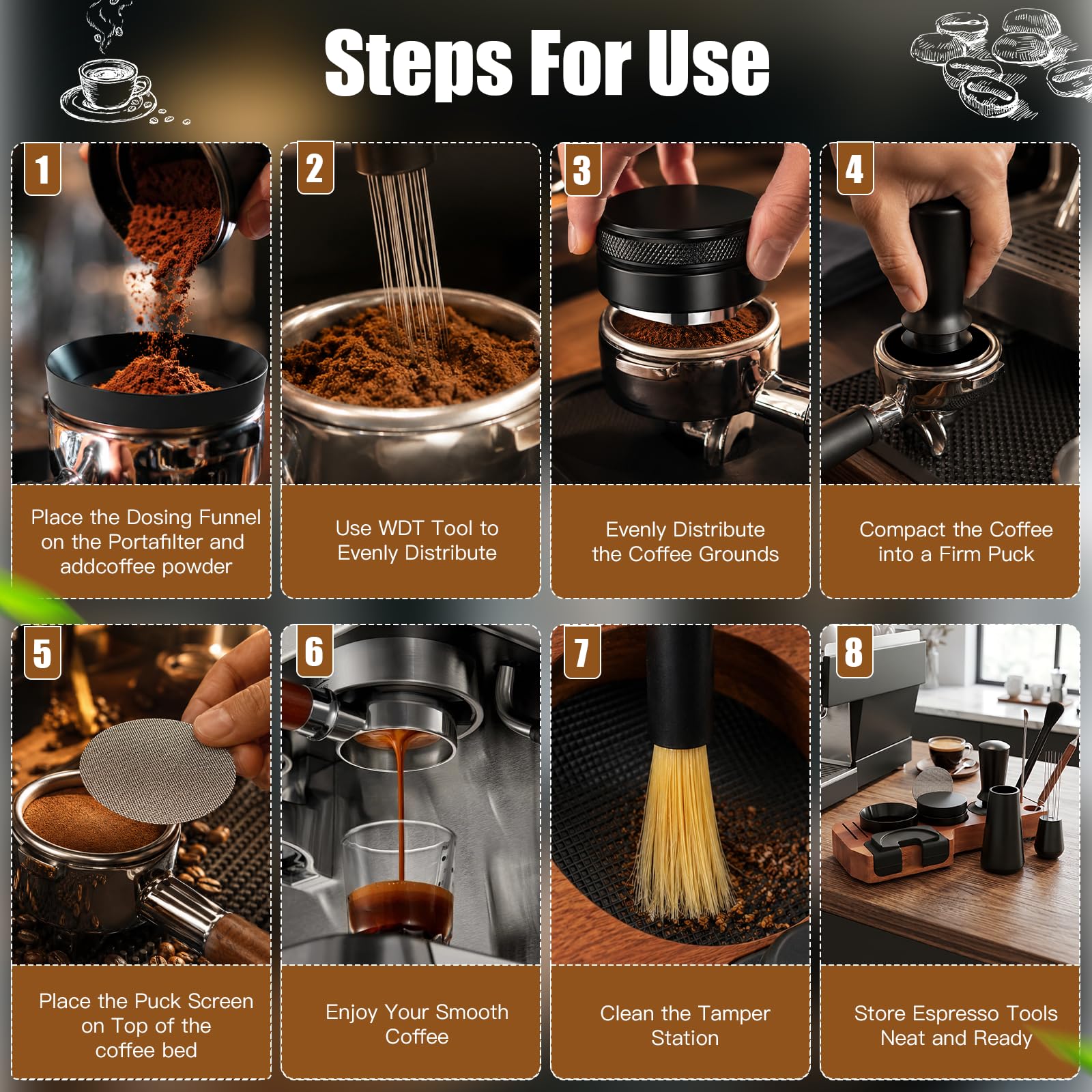 Steps For Use

1

Place the Dosing Funnel on the Portafilter and addcoffee powder

2

Use WDT Tool to Evenly Distribute

3

Evenly Distribute the Coffee Grounds

4

Compact the Coffee into a Firm Puck

5

Place the Puck Screen on Top of the coffee bed

6

Enjoy Your Smooth Coffee

7

Clean the Tamper Station

8

Store Espresso Tools Neat and Ready