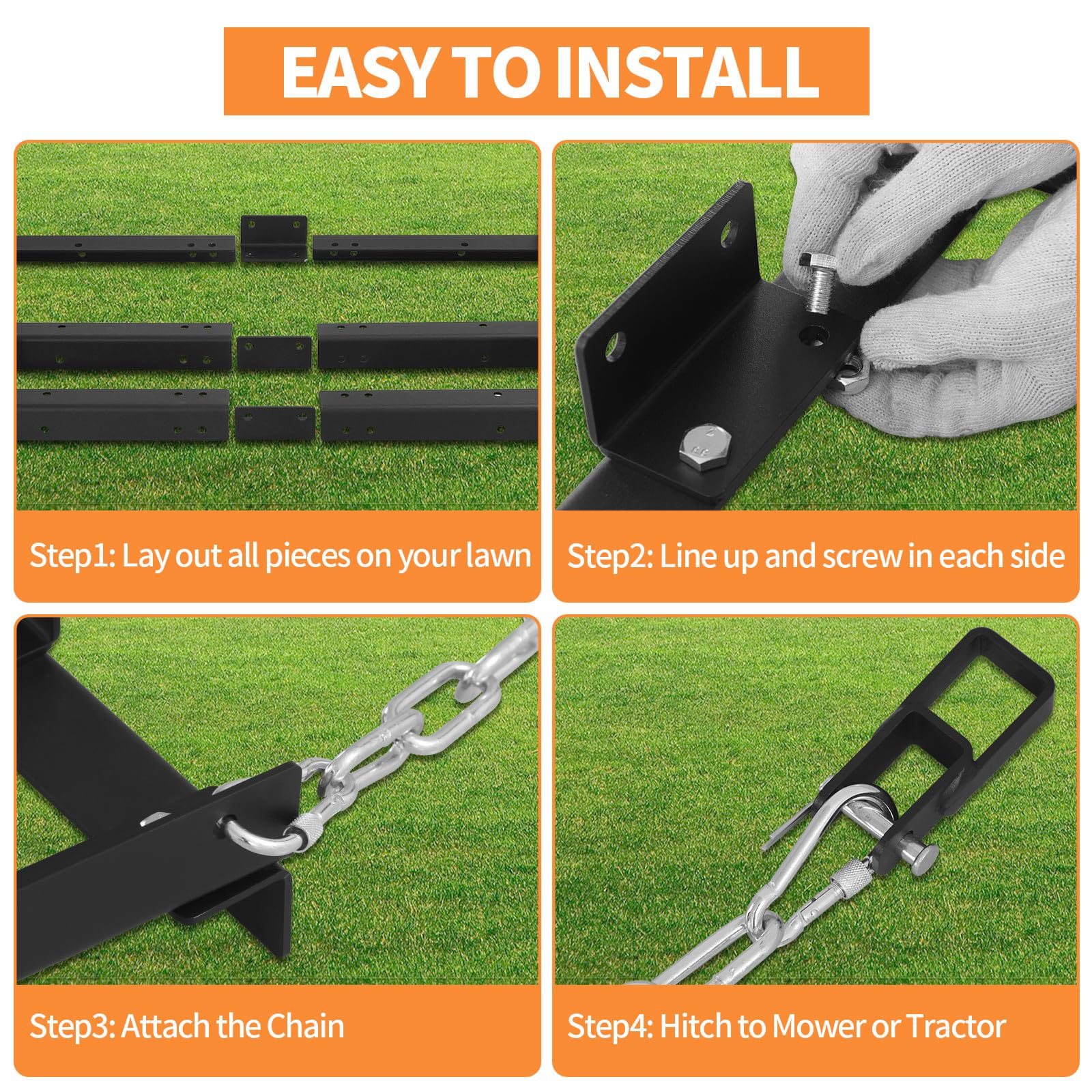 EASY TO INSTALL

Step1: Lay out all pieces on your lawn

Step2: Line up and screw in each side

Step3: Attach the Chain

Step4: Hitch to Mower or Tractor