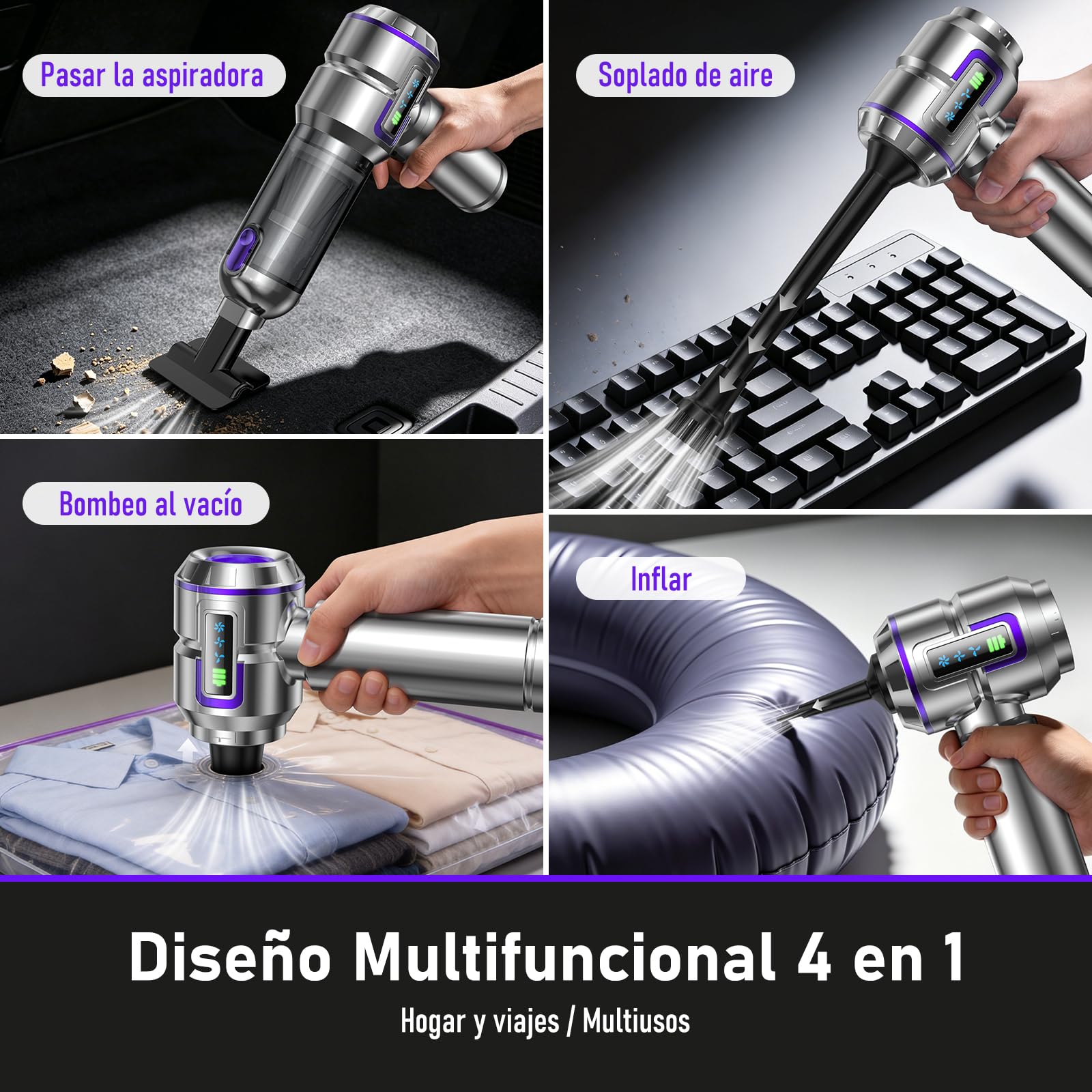 Pasar la aspiradora

Soplado de aire

Bombeo al vacío

Inflar

Diseño Multifuncional 4 en 1

Hogar y viajes / Multiusos