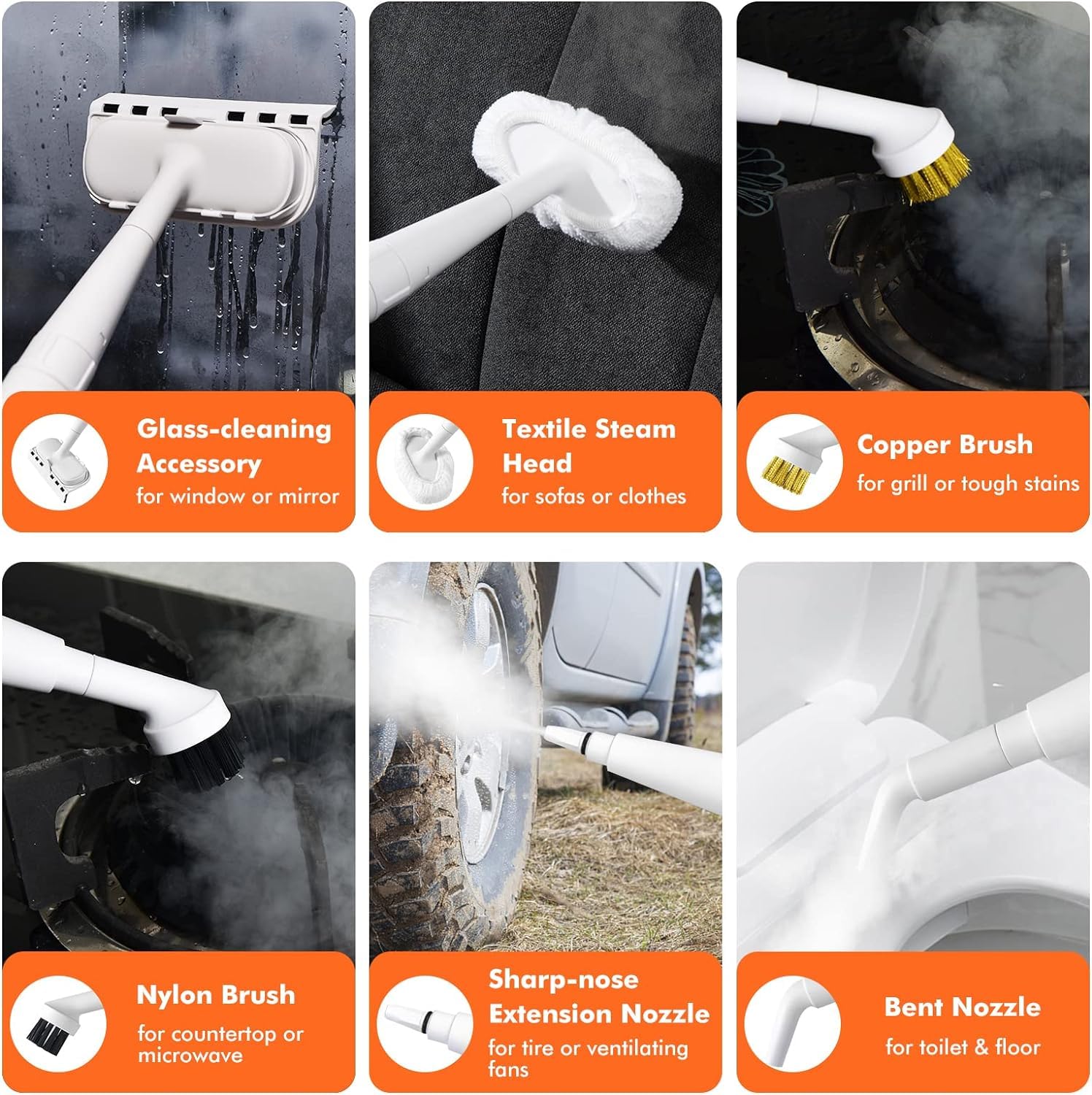 Glass-cleaning Accessory
for window or mirror

Textile Steam Head
for sofas or clothes

Copper Brush
for grill or tough stains

Nylon Brush
for countertop or microwave

Sharp-nose Extension Nozzle
for tire or ventilating fans

Bent Nozzle
for toilet & floor