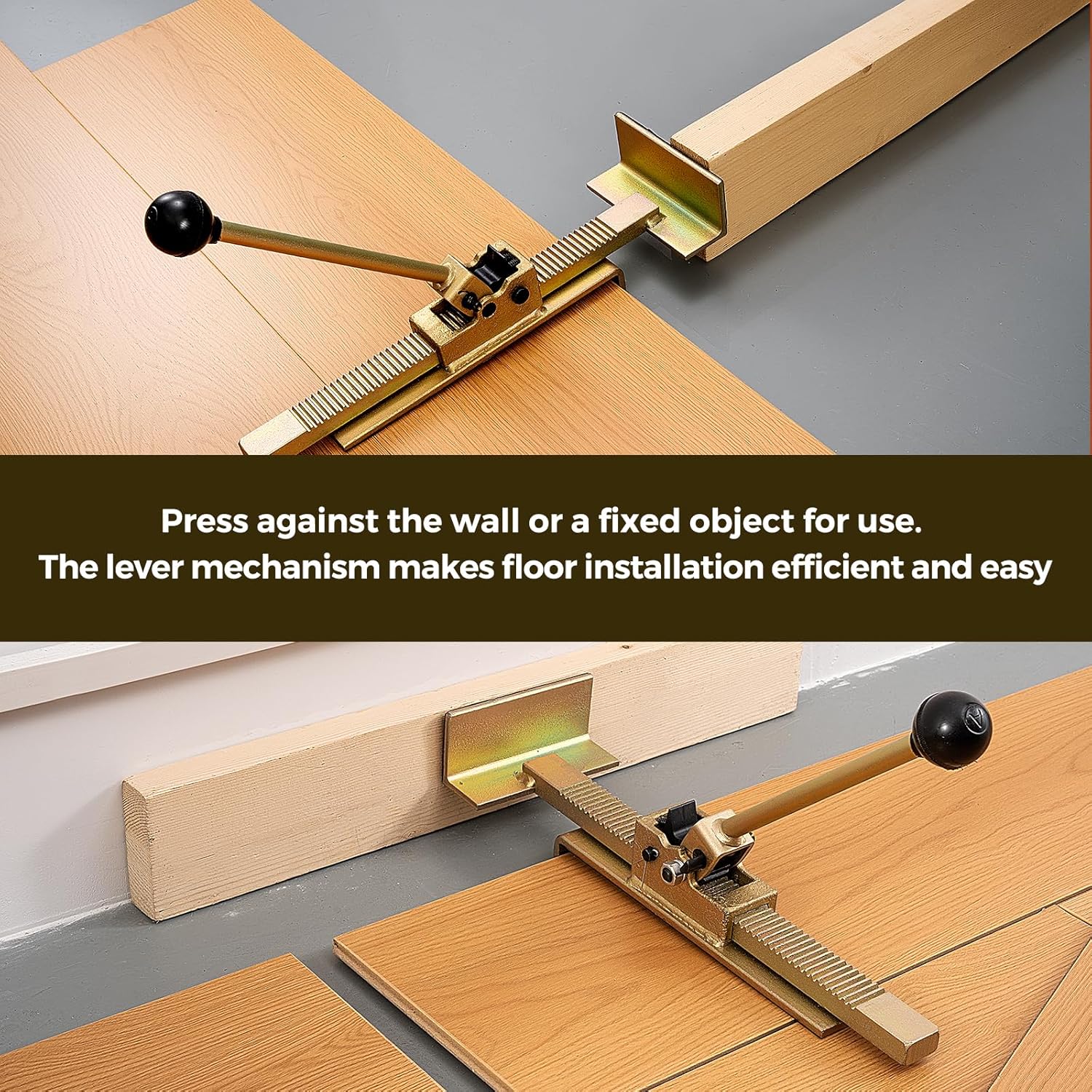 Press against the wall or a fixed object for use.
The lever mechanism makes floor installation efficient and easy