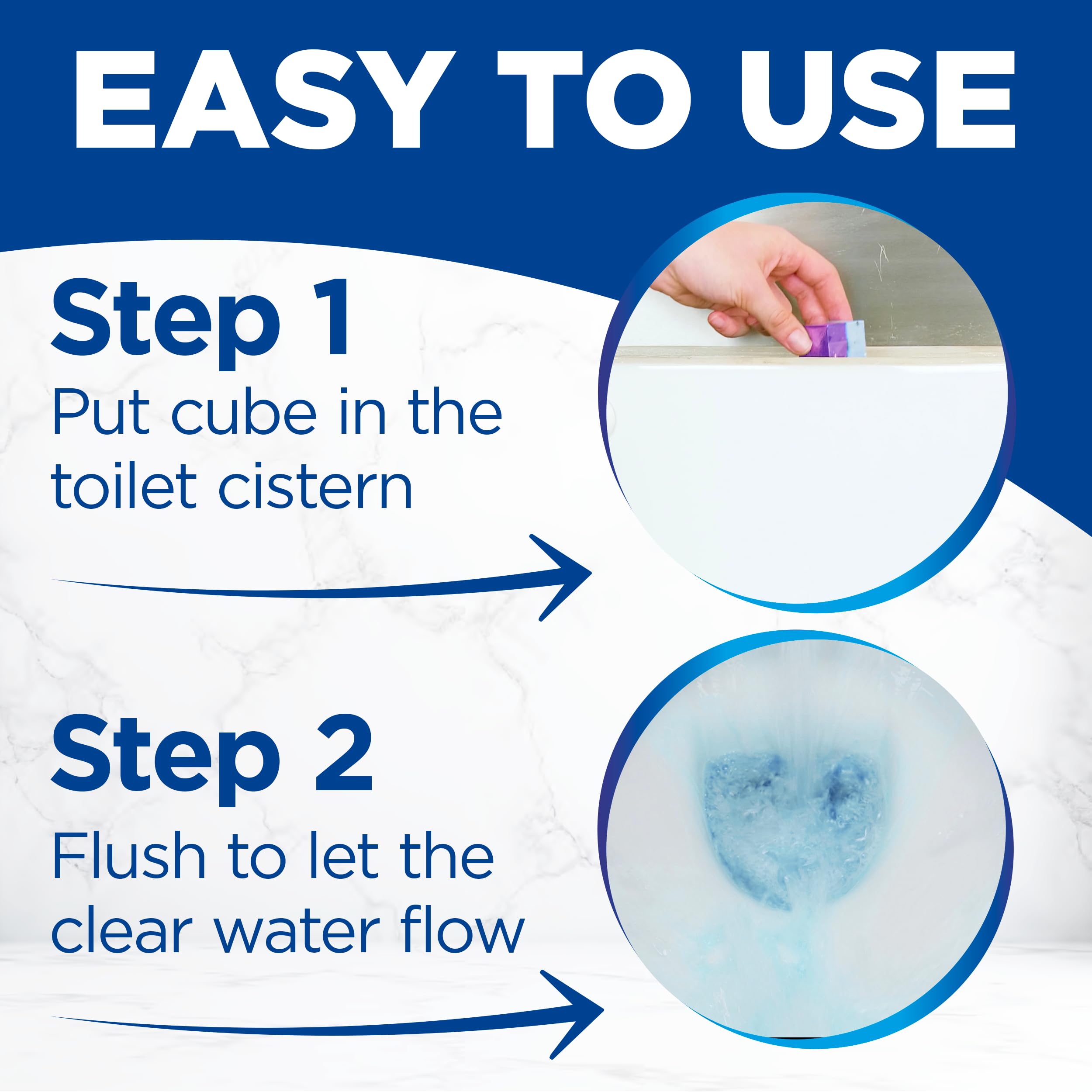 EASY TO USE

Step 1
Put cube in the toilet cistern

Step 2
Flush to let the clear water flow