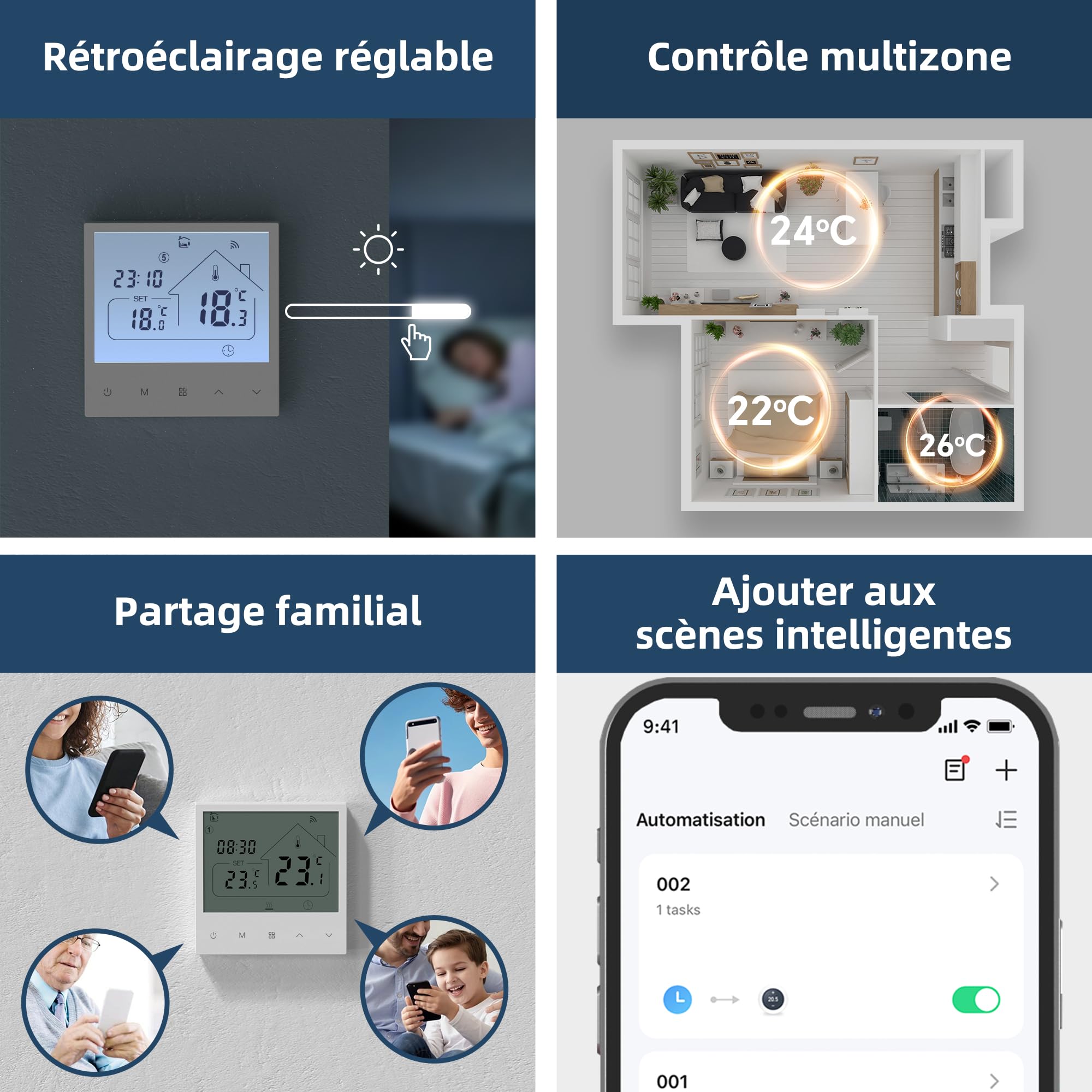 Rétroéclairage réglable

5
23:10
SET
18.0 °C
18.3 °C
M

Contrôle multizone

24°C
22°C
26°C

Partage familial

1
08:30
SET
23.5 °C
23.1 °C
M

Ajouter aux scènes intelligentes

9:41
Automatisation Scénario manuel
002
1 tasks
20.5
001