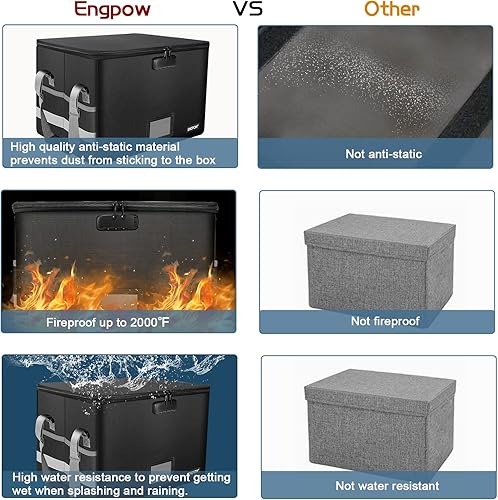 Engpow VS Other

High quality anti-static material prevents dust from sticking to the box

Not anti-static

Fireproof up to 2000℉

Not fireproof

High water resistance to prevent getting wet when splashing and raining.

Not water resistant