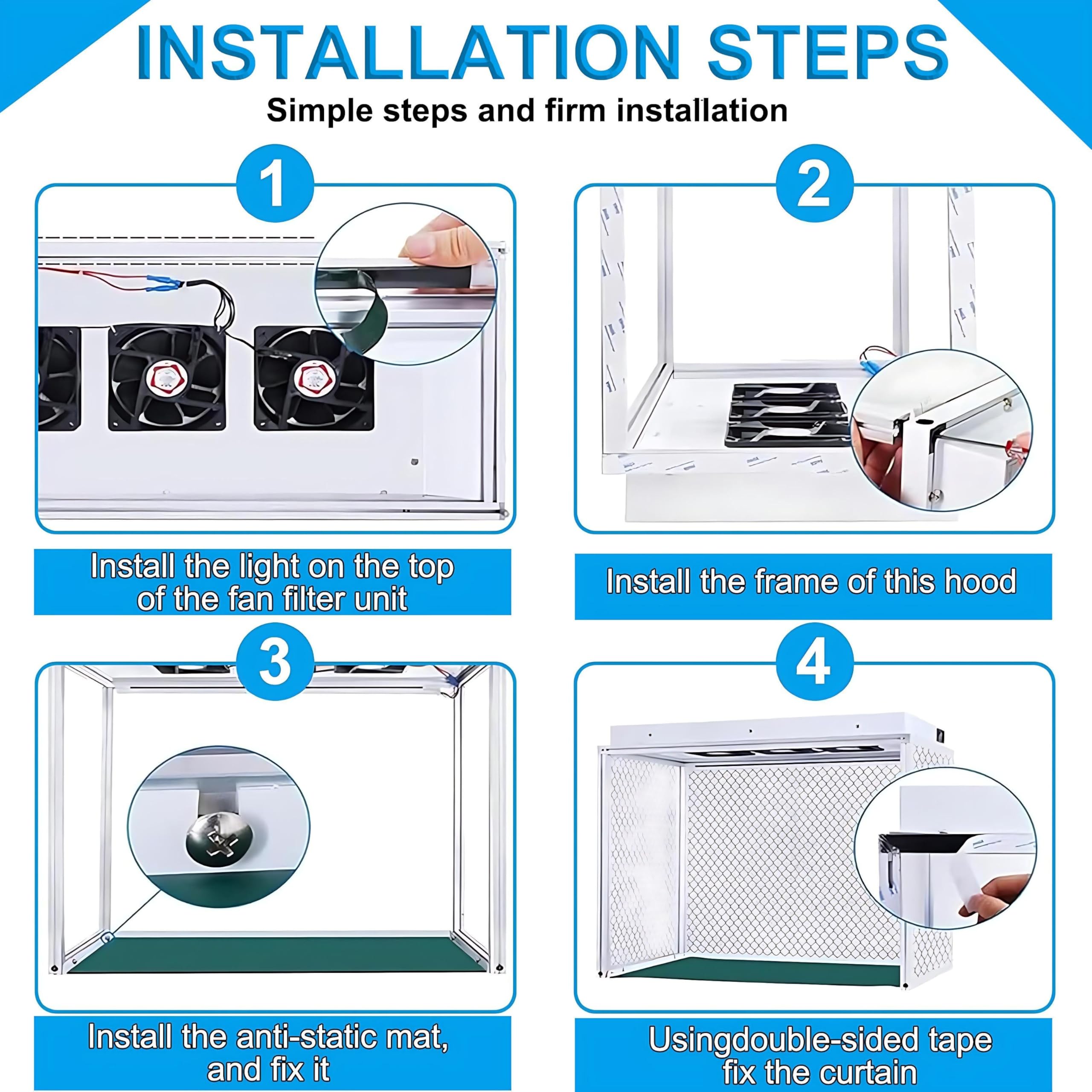 INSTALLATION STEPS

Simple steps and firm installation

1

Install the light on the top of the fan filter unit

2

Install the frame of this hood

3

Install the anti-static mat, and fix it

4

Usingdouble-sided tape fix the curtain