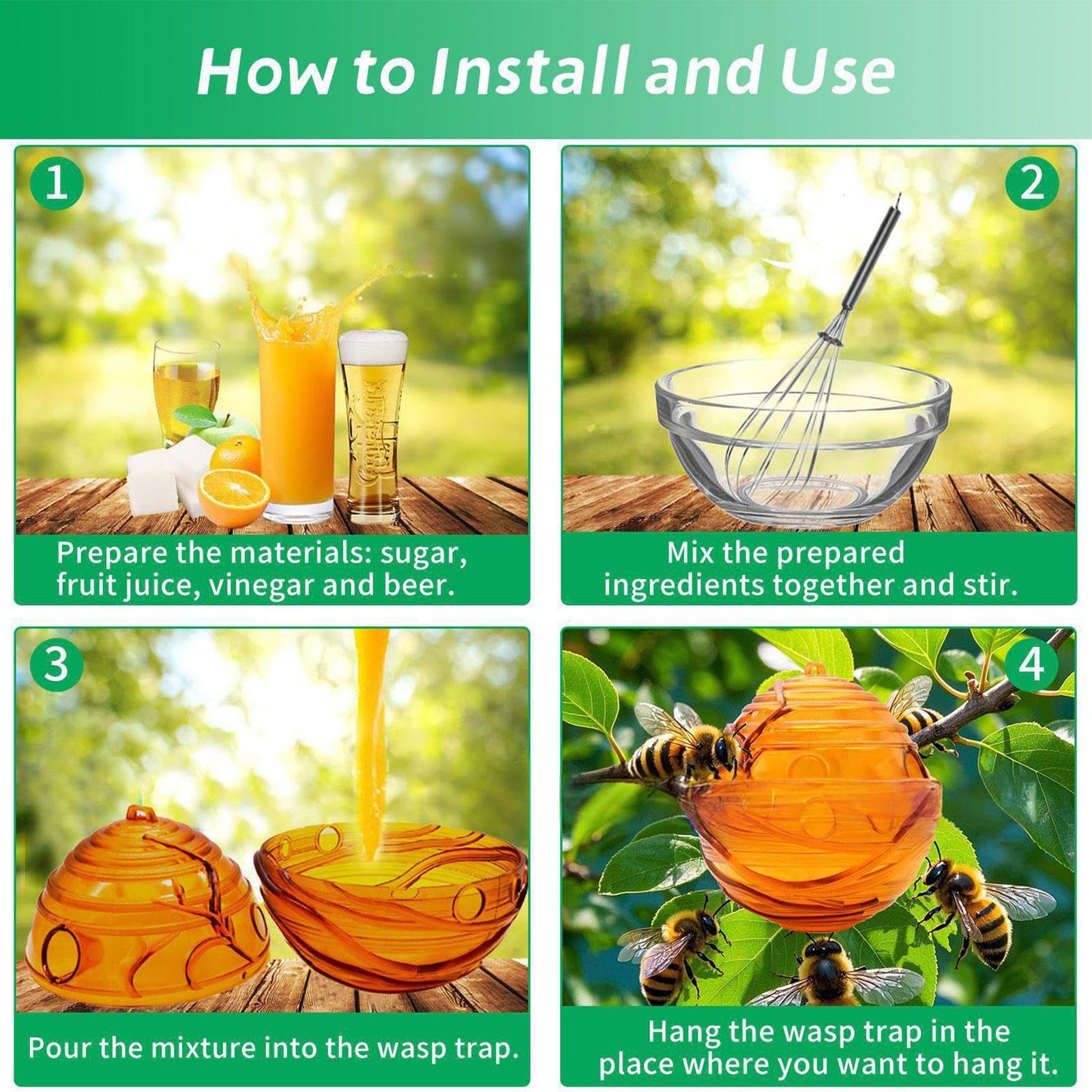 How to Install and Use

1

Prepare the materials: sugar, fruit juice, vinegar and beer.

2

Mix the prepared ingredients together and stir.

3

Pour the mixture into the wasp trap.

4

Hang the wasp trap in the place where you want to hang it.