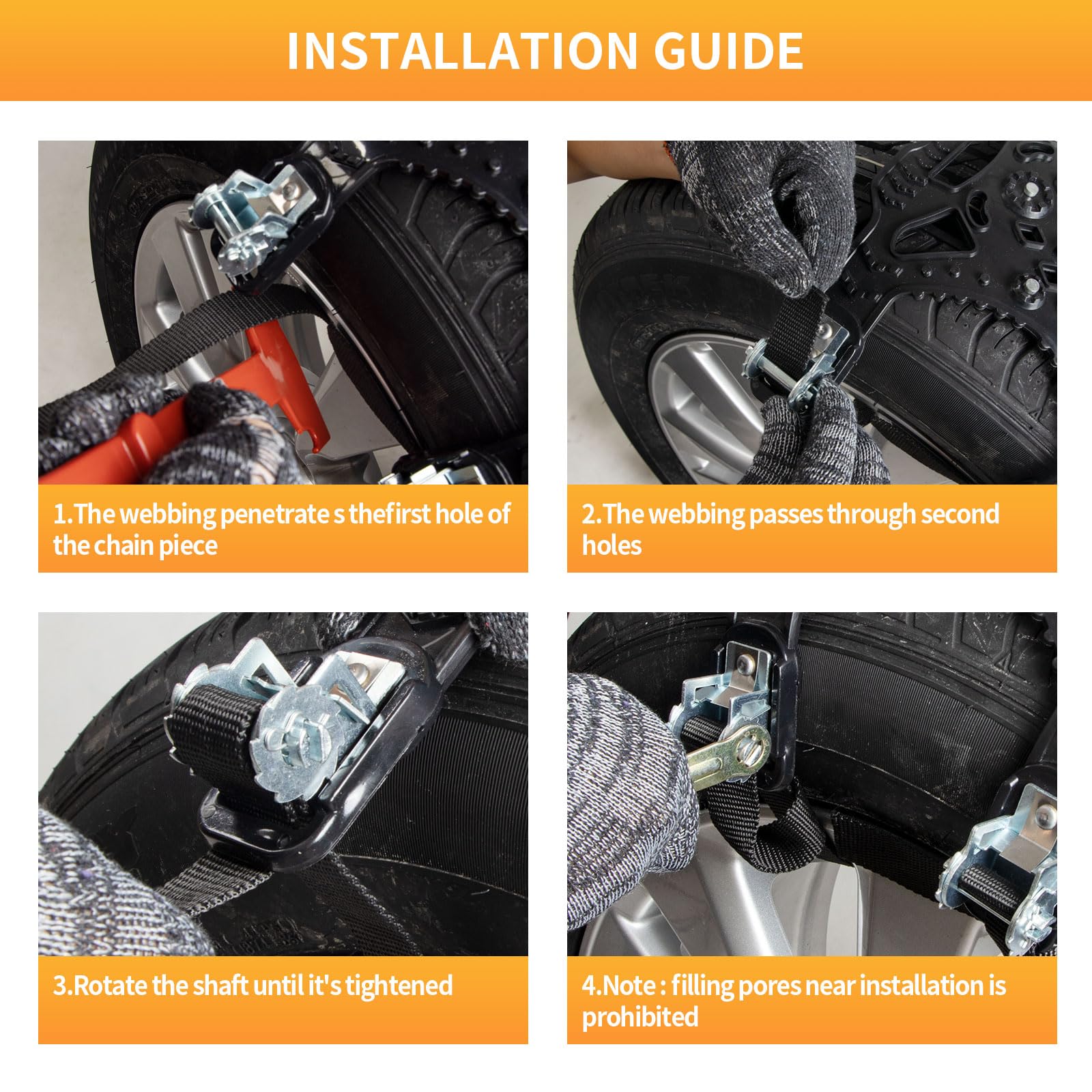 INSTALLATION GUIDE

1.The webbing penetrate s thefirst hole of the chain piece

2.The webbing passes through second holes

3.Rotate the shaft until it's tightened

4.Note : filling pores near installation is prohibited