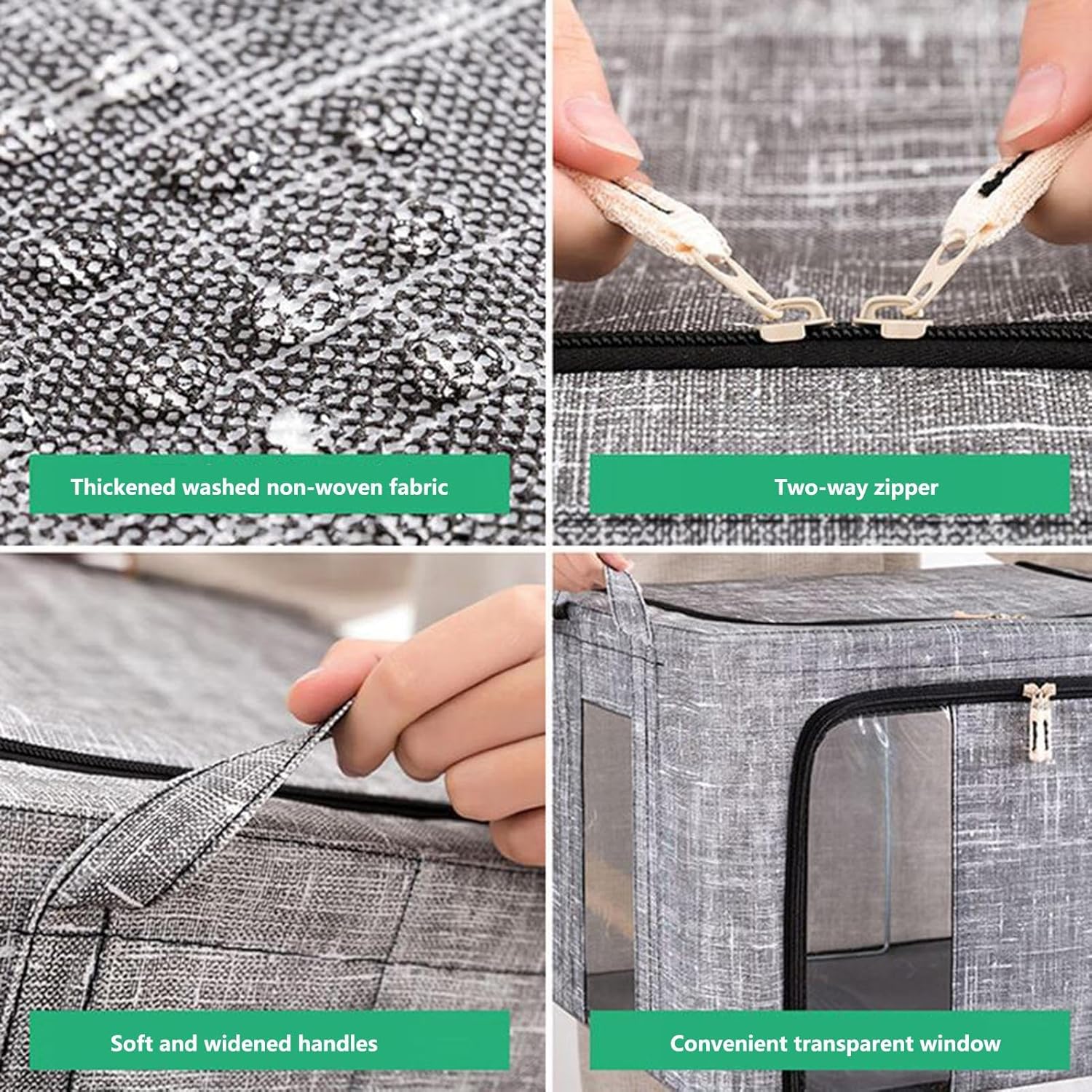 Thickened washed non-woven fabric

Two-way zipper

Soft and widened handles

Convenient transparent window