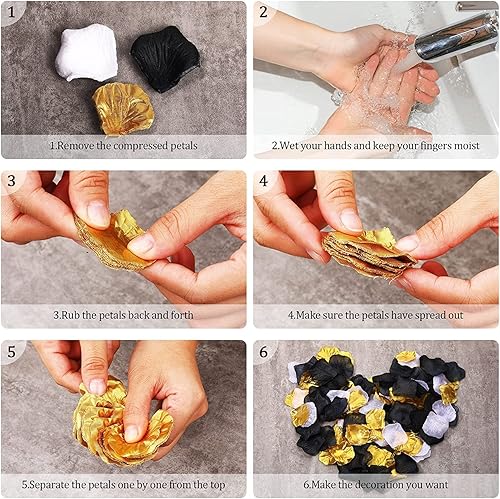 1

1.Remove the compressed petals

2

2.Wet your hands and keep your fingers moist

3

3.Rub the petals back and forth

4

4.Make sure the petals have spread out

5

5.Separate the petals one by one from the top

6

6.Make the decoration you want