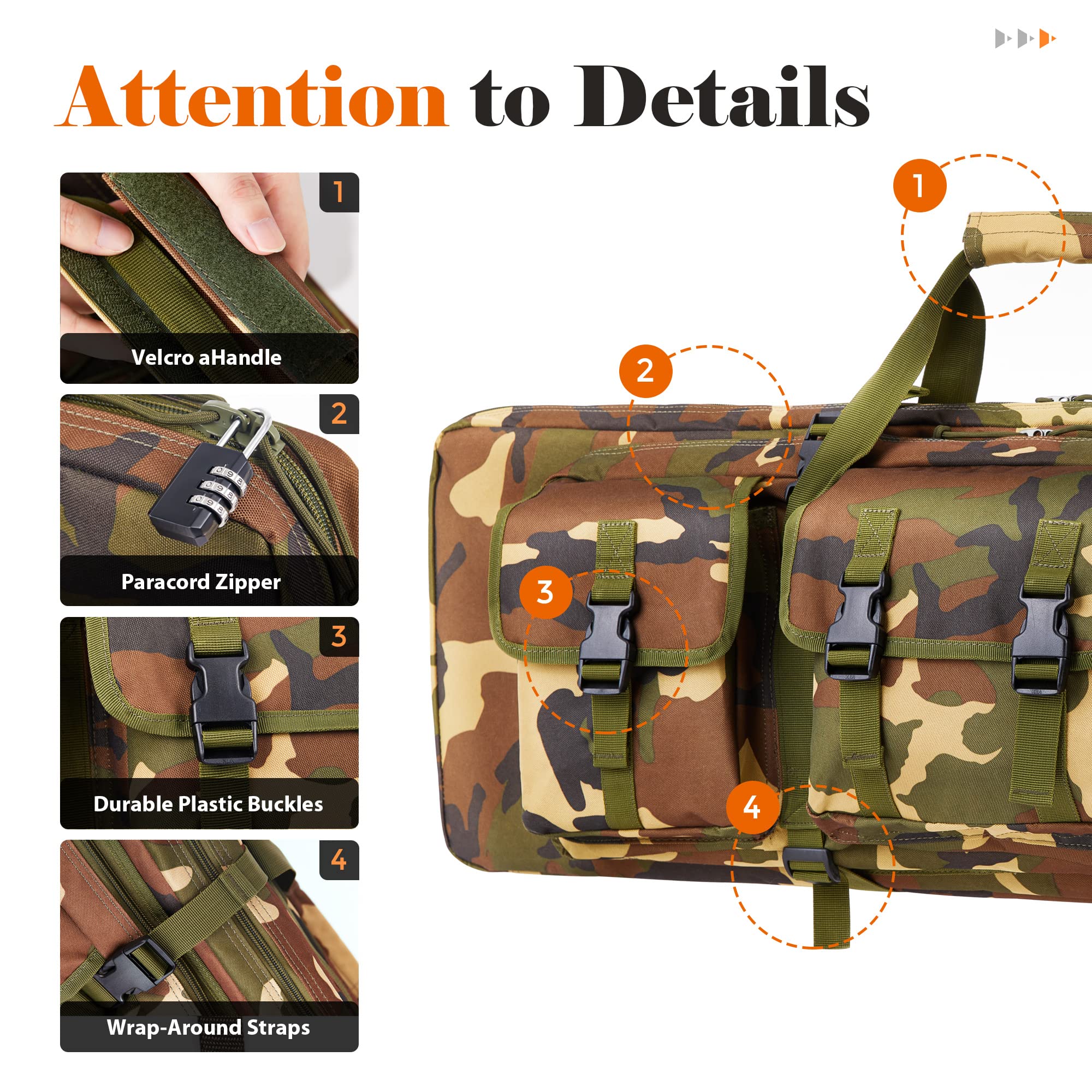 Attention to Details

1
Velcro aHandle

2
Paracord Zipper

3
Durable Plastic Buckles

4
Wrap-Around Straps

1
2
3
4