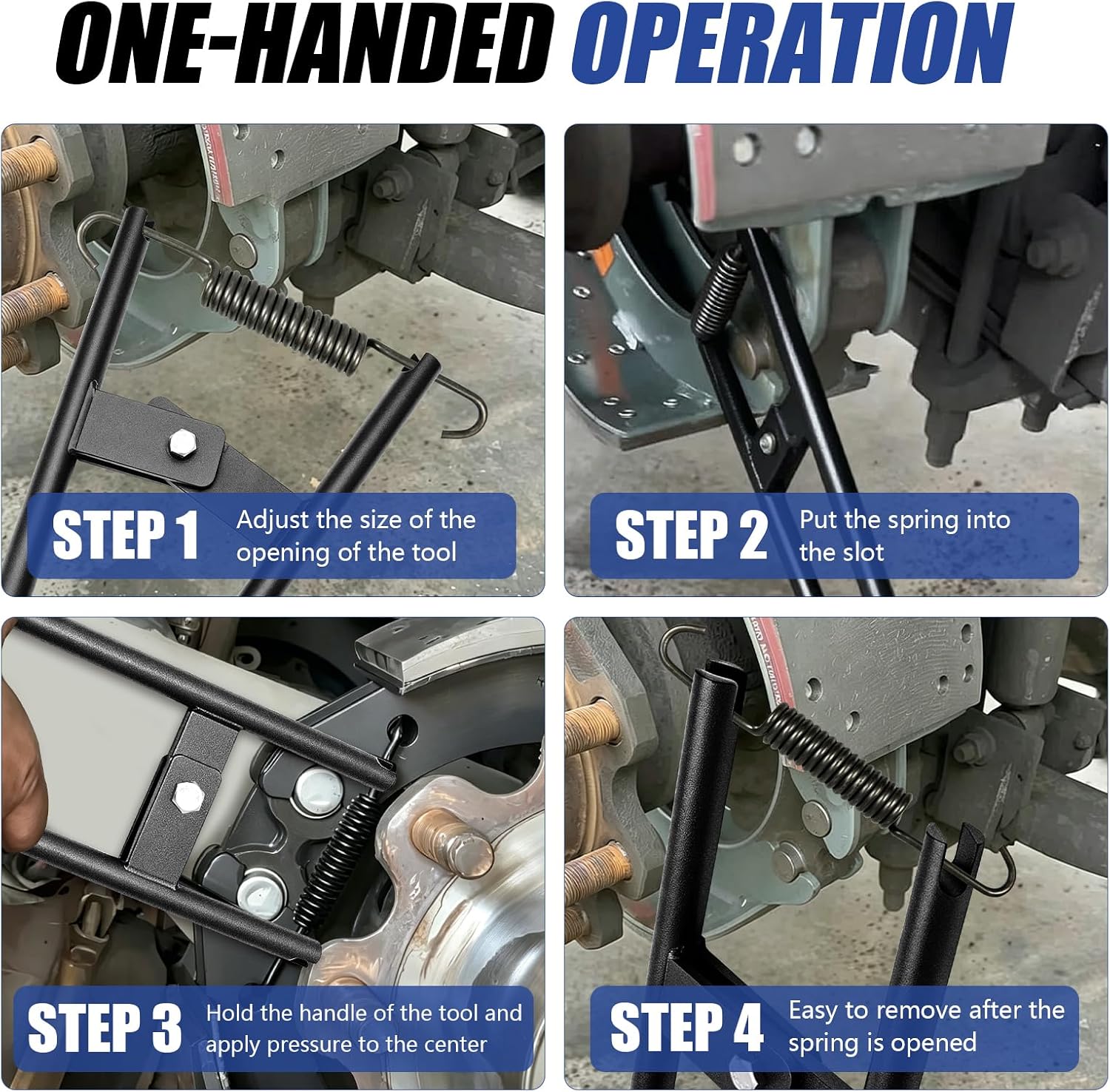 ONE-HANDED OPERATION

STEP 1 Adjust the size of the opening of the tool

STEP 2 Put the spring into the slot

STEP 3 Hold the handle of the tool and apply pressure to the center

STEP 4 Easy to remove after the spring is opened