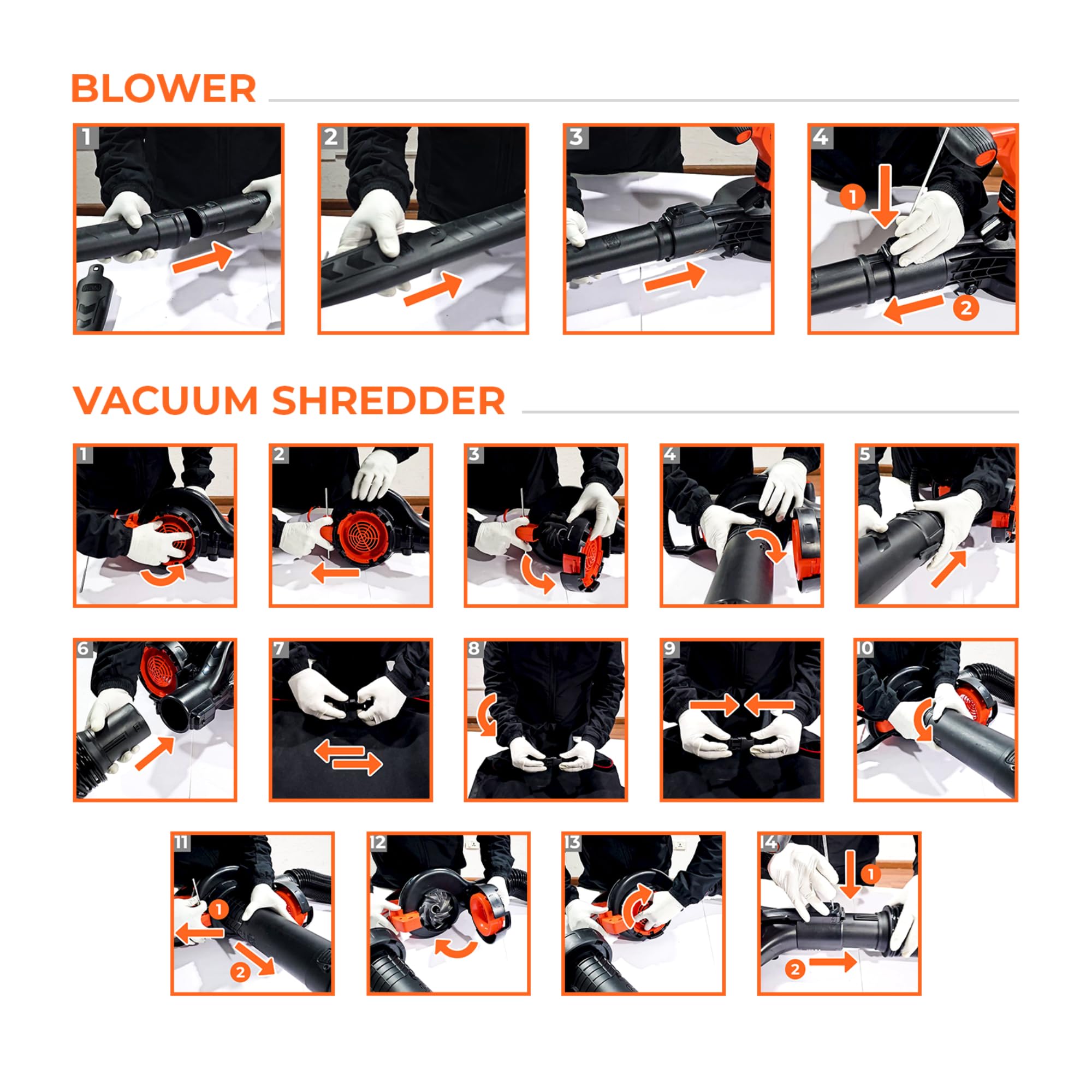 BLOWER

1

2

3

4
1
2

VACUUM SHREDDER

1

2

3

4

5

6

7

8

9

10

11
1
2

12

13

14
1
2