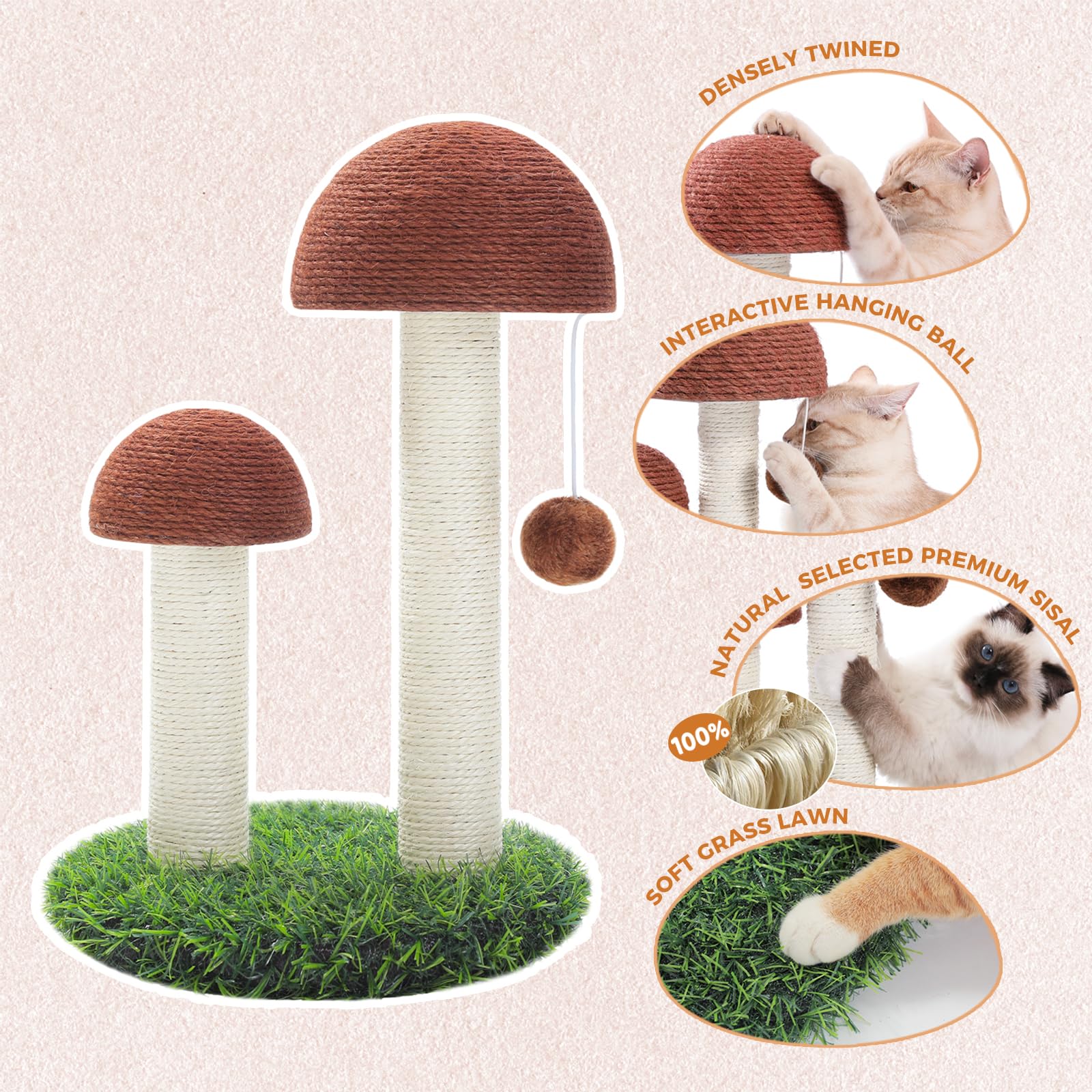 DENSELY TWINED

INTERACTIVE HANGING BALL

NATURAL SELECTED PREMIUM SISAL

100%

SOFT GRASS LAWN