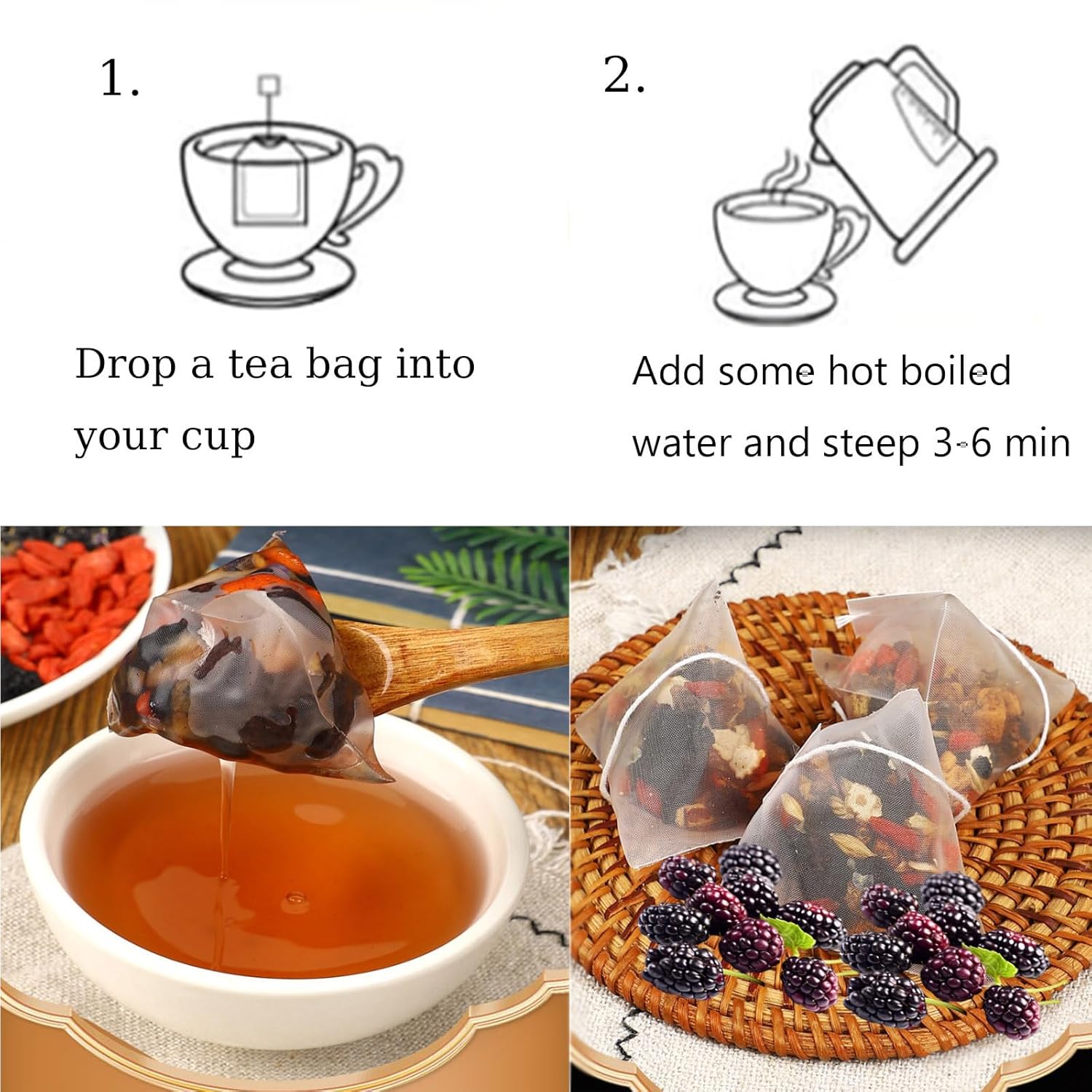 1.

Drop a tea bag into your cup

2.

Add some hot boiled water and steep 3-6 min