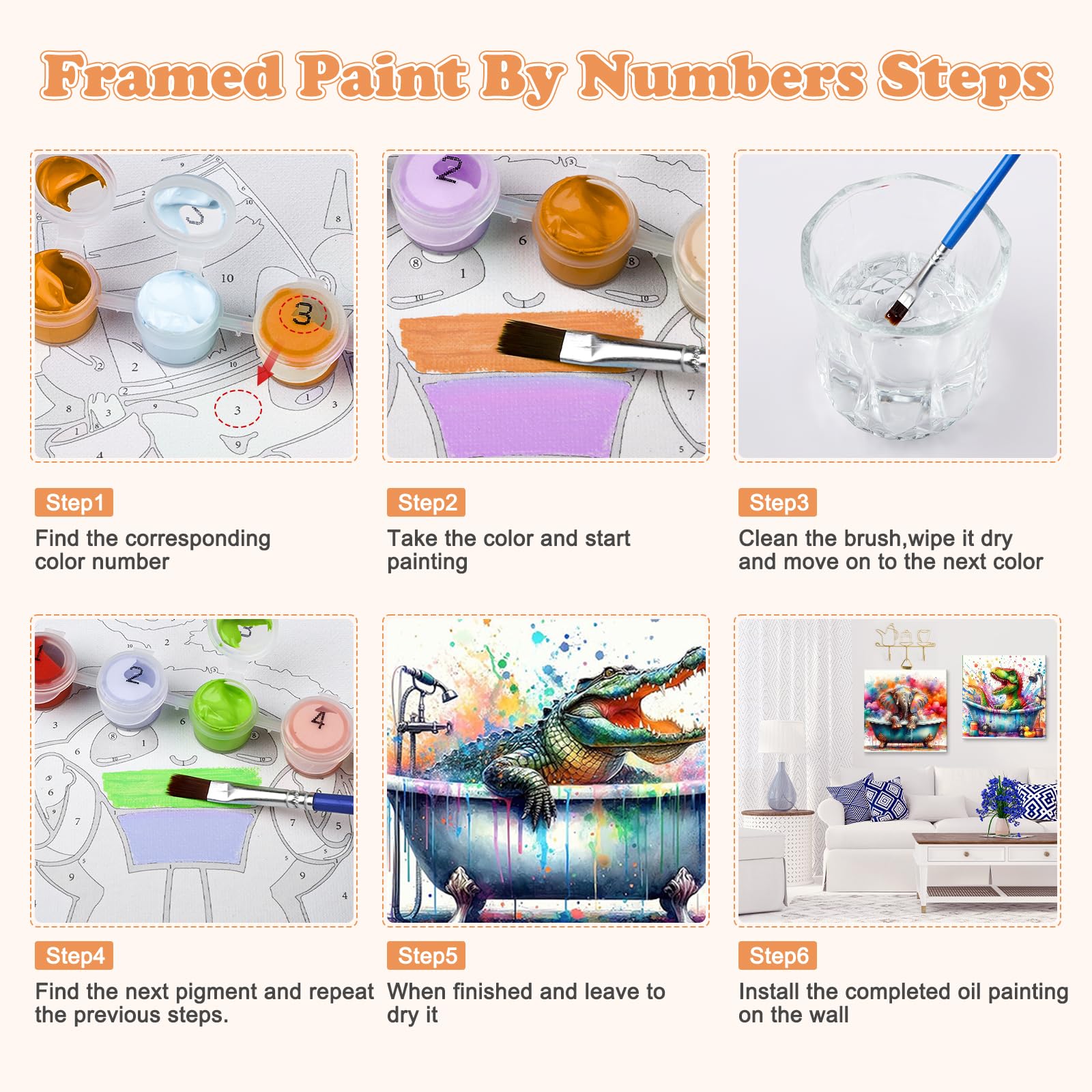 Framed Paint By Numbers Steps

Step1
Find the corresponding color number

Step2
Take the color and start painting

Step3
Clean the brush,wipe it dry and move on to the next color

Step4
Find the next pigment and repeat the previous steps.

Step5
When finished and leave to dry it

Step6
Install the completed oil painting on the wall