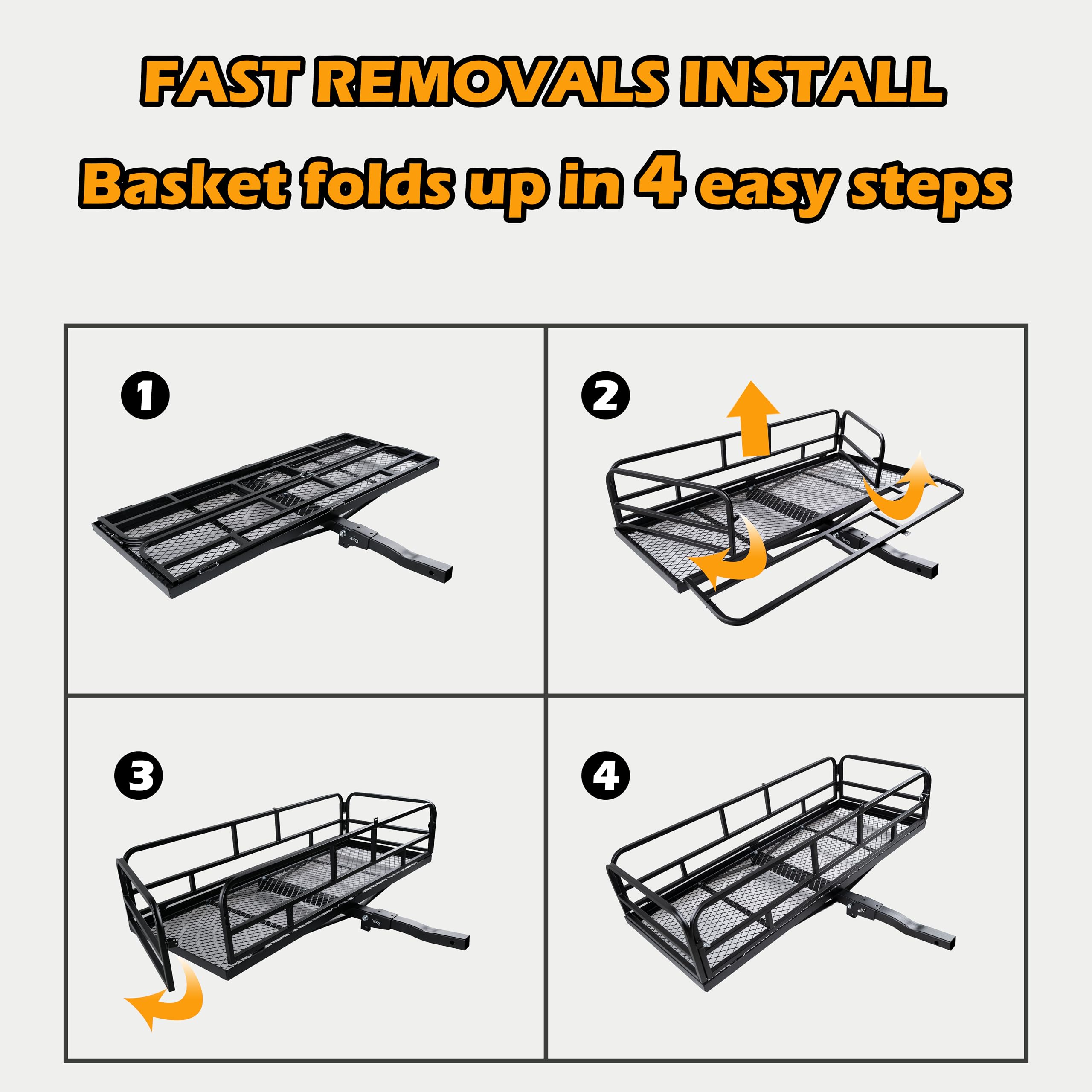 FAST REMOVALS INSTALL

Basket folds up in 4 easy steps

1

2

3

4