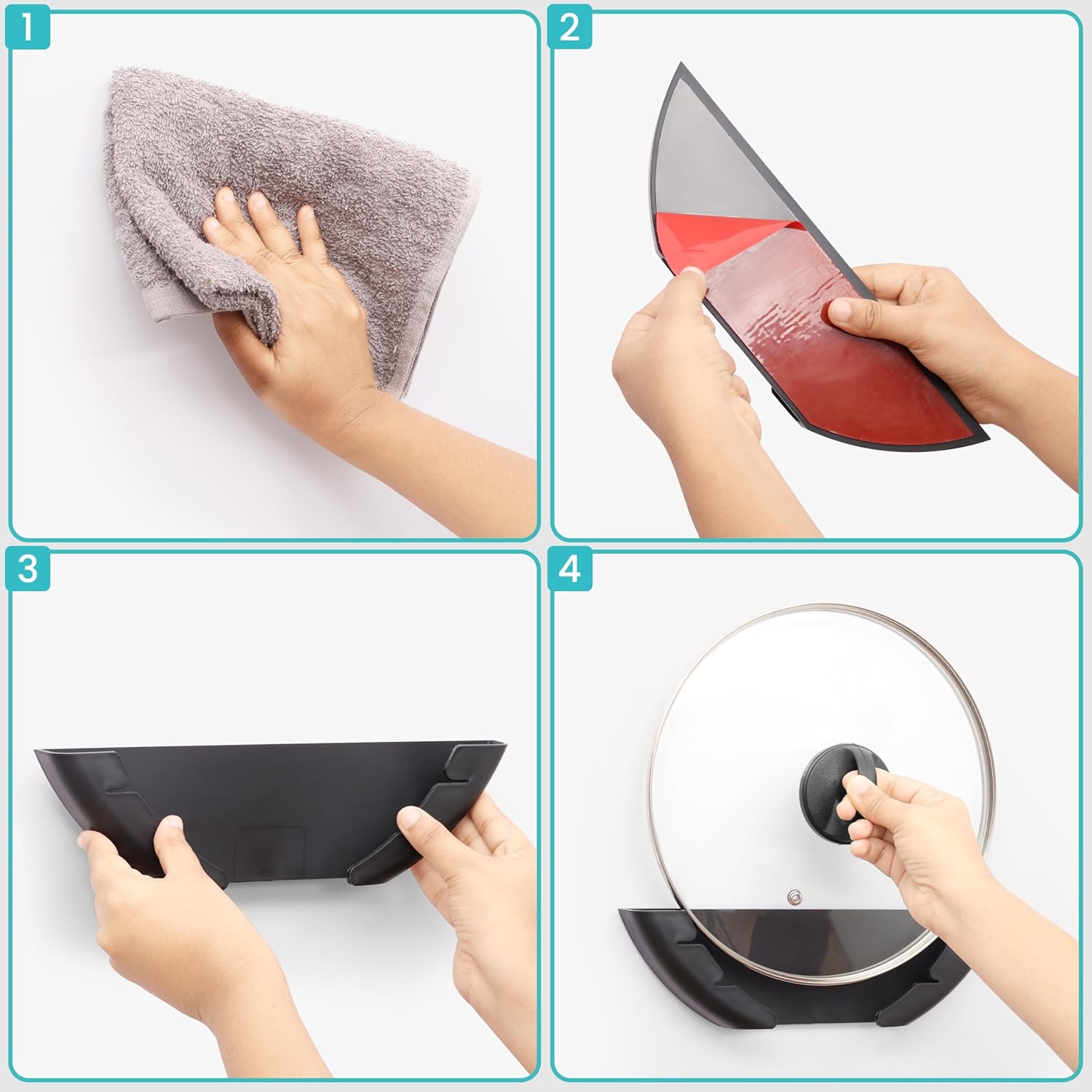 1

2

3

4