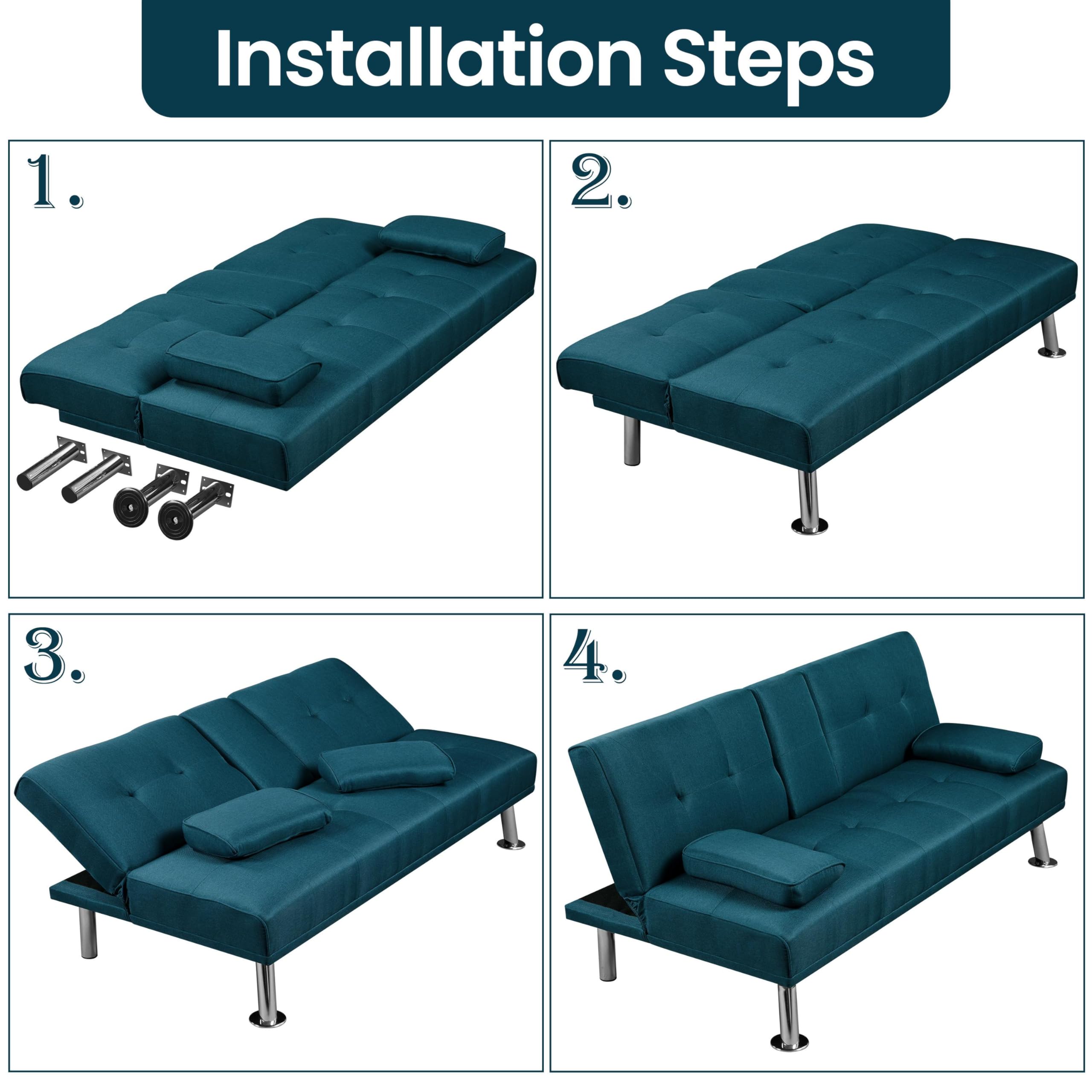 Installation Steps

1.

2.

3.

4.