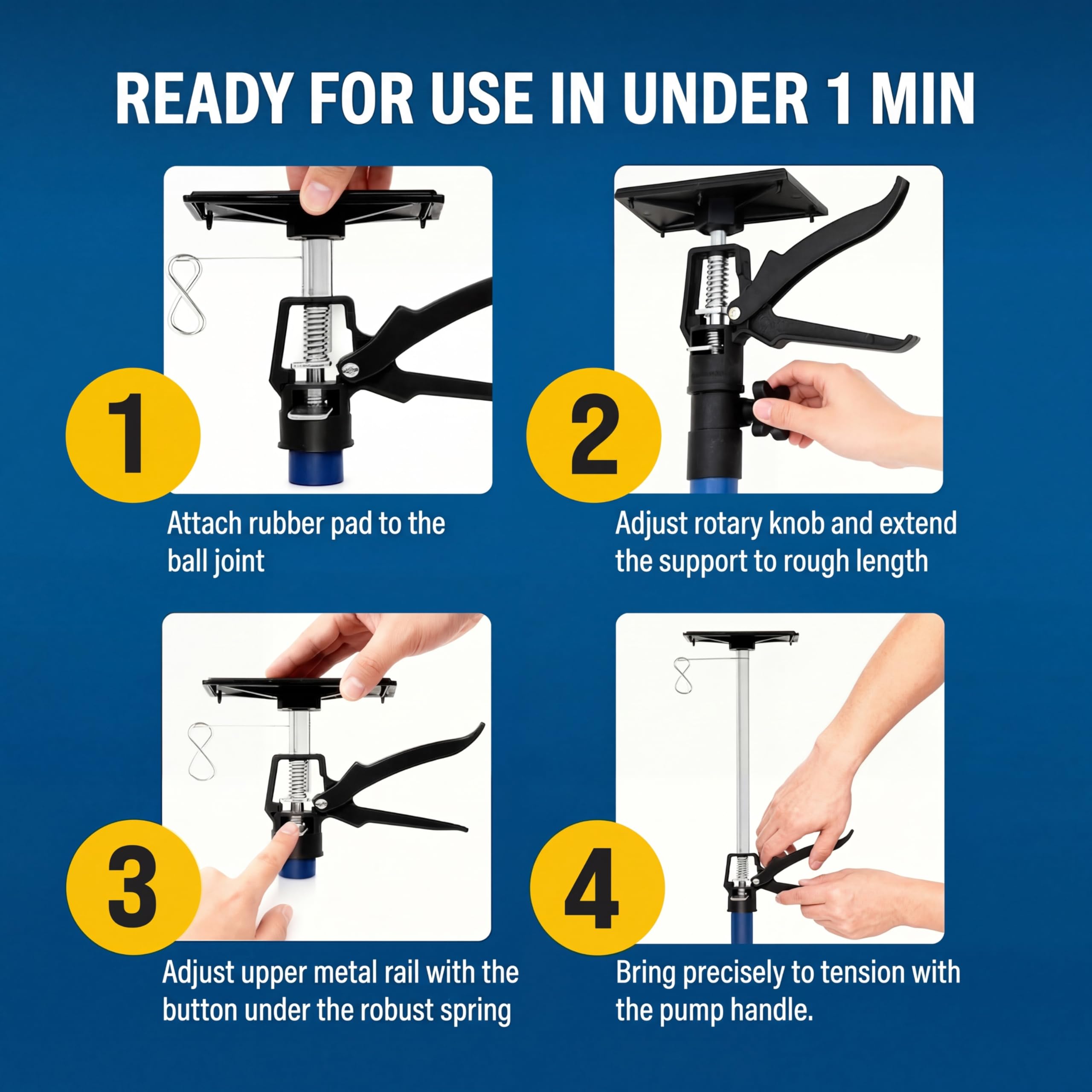 READY FOR USE IN UNDER 1 MIN

1

Attach rubber pad to the ball joint

2

Adjust rotary knob and extend the support to rough length

3

Adjust upper metal rail with the button under the robust spring

4

Bring precisely to tension with the pump handle.