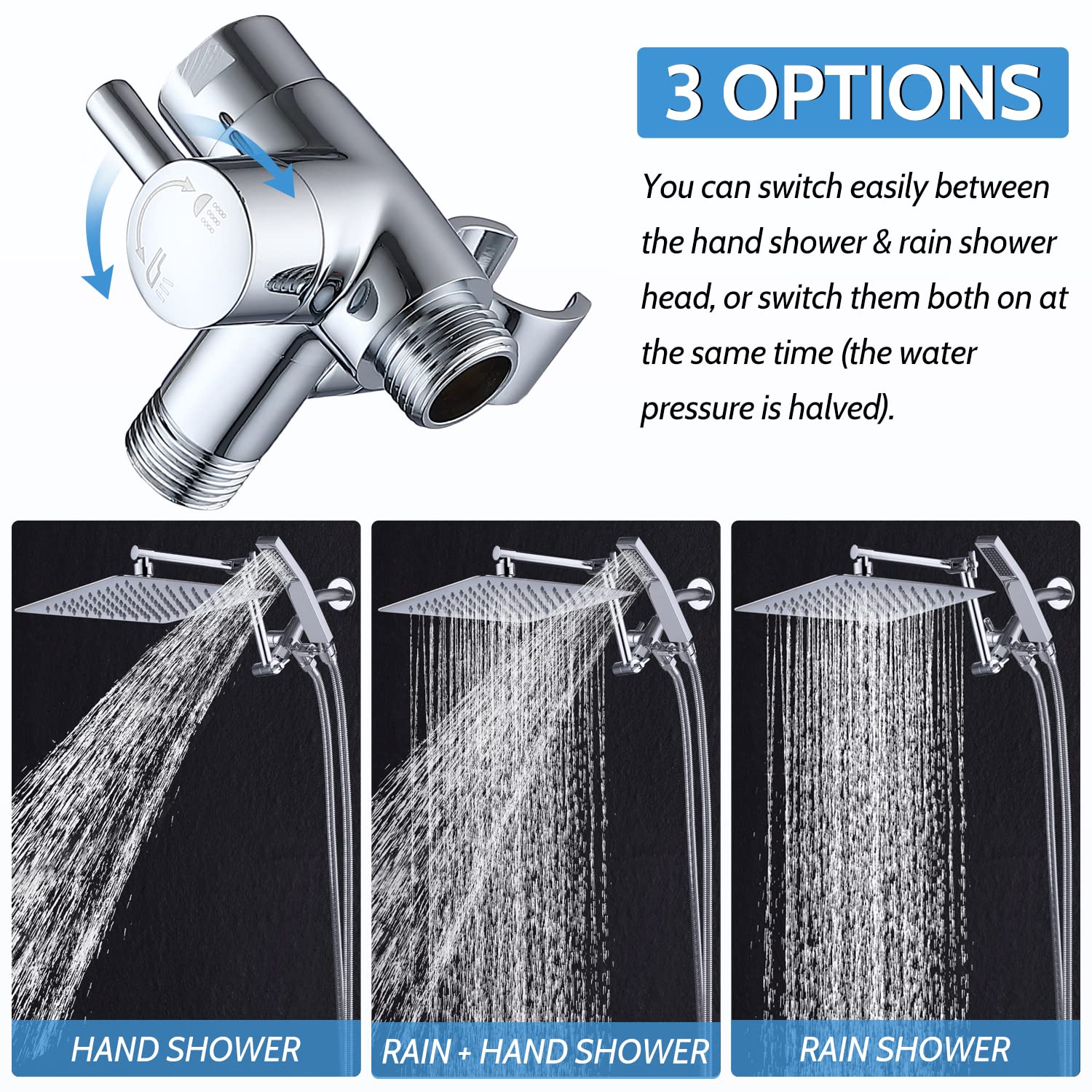 3 OPTIONS

You can switch easily between the hand shower & rain shower head, or switch them both on at the same time (the water pressure is halved).

HAND SHOWER

RAIN + HAND SHOWER

RAIN SHOWER