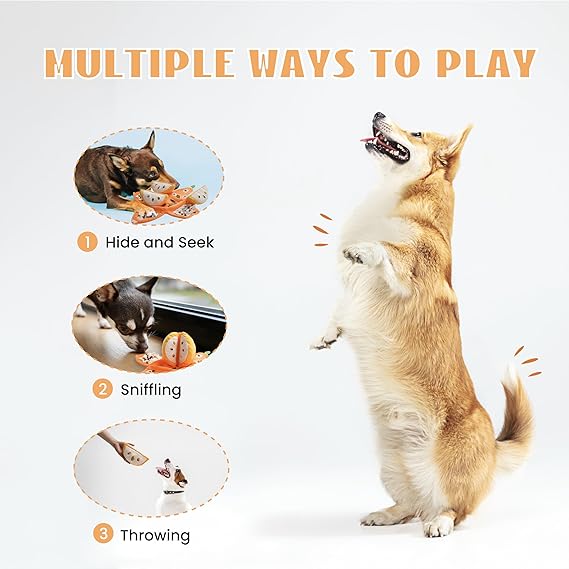 MULTIPLE WAYS TO PLAY

1 Hide and Seek

2 Sniffling

3 Throwing