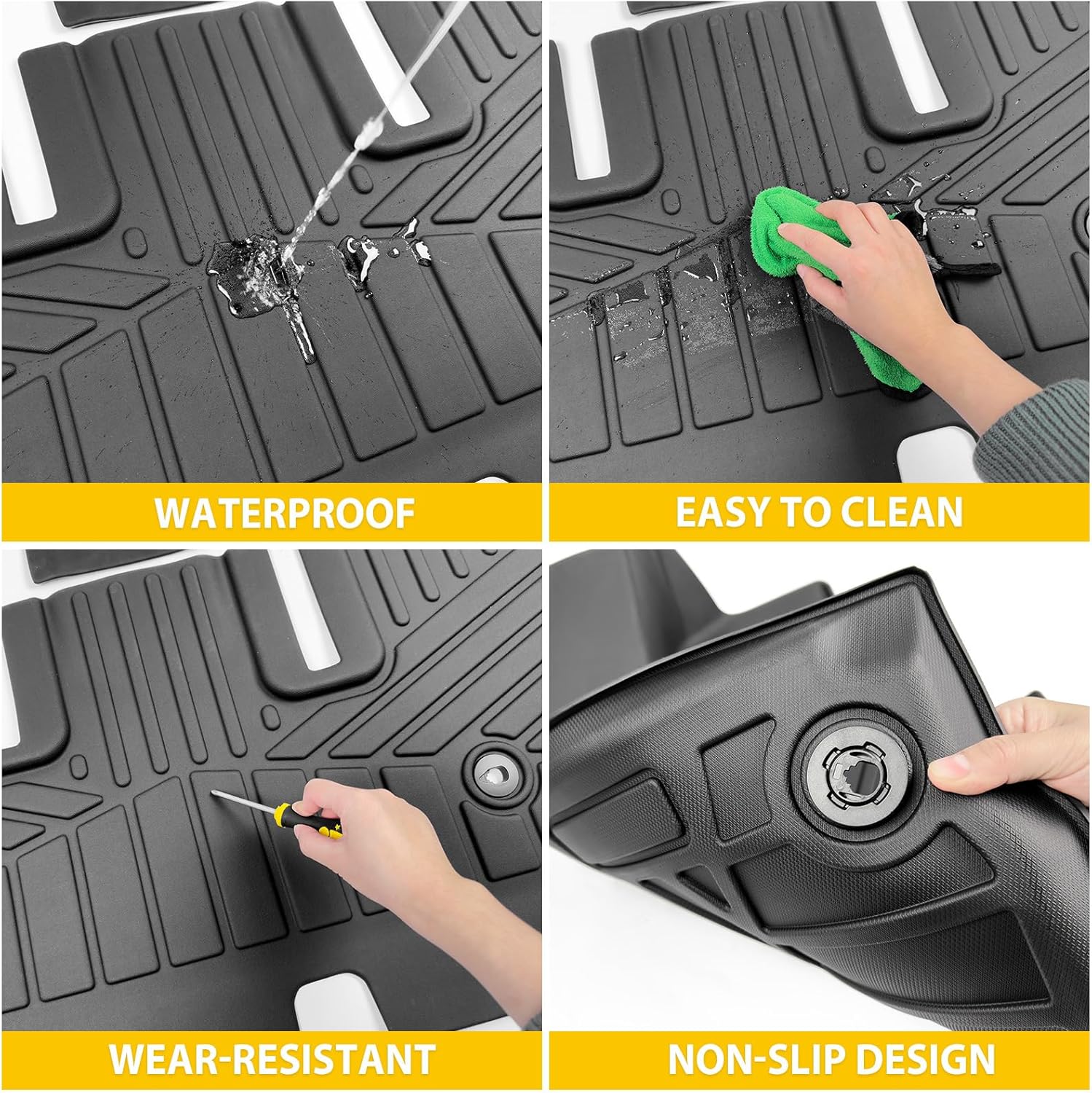 WATERPROOF

EASY TO CLEAN

WEAR-RESISTANT

NON-SLIP DESIGN