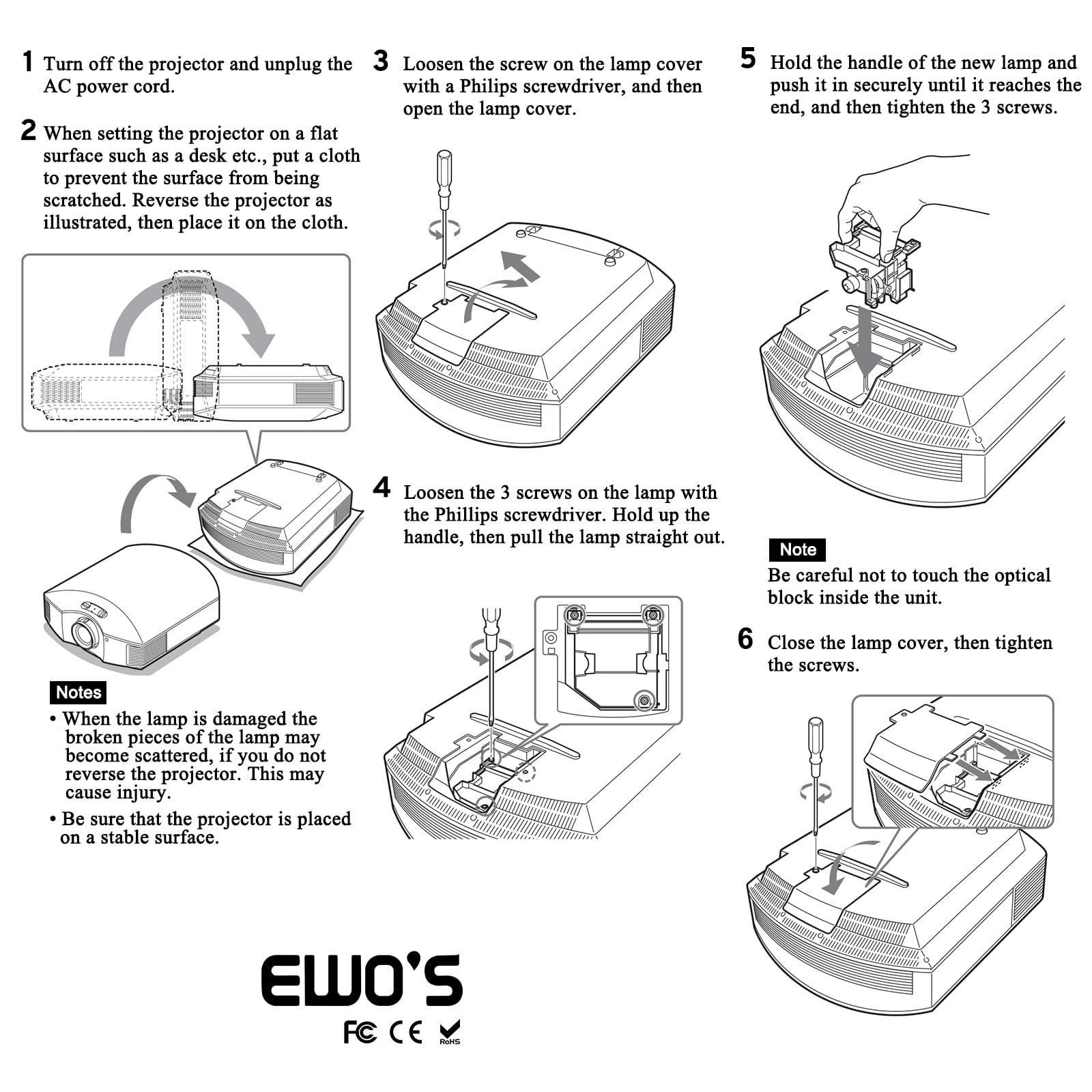 1 Turn off the projector and unplug the AC power cord.

2 When setting the projector on a flat surface such as a desk etc., put a cloth to prevent the surface from being scratched. Reverse the projector as illustrated, then place it on the cloth.

Notes
• When the lamp is damaged the broken pieces of the lamp may become scattered, if you do not reverse the projector. This may cause injury.
• Be sure that the projector is placed on a stable surface.

3 Loosen the screw on the lamp cover with a Philips screwdriver, and then open the lamp cover.

4 Loosen the 3 screws on the lamp with the Phillips screwdriver. Hold up the handle, then pull the lamp straight out.

5 Hold the handle of the new lamp and push it in securely until it reaches the end, and then tighten the 3 screws.

Note
Be careful not to touch the optical block inside the unit.

6 Close the lamp cover, then tighten the screws.

EWO'S
FC CE RoHS