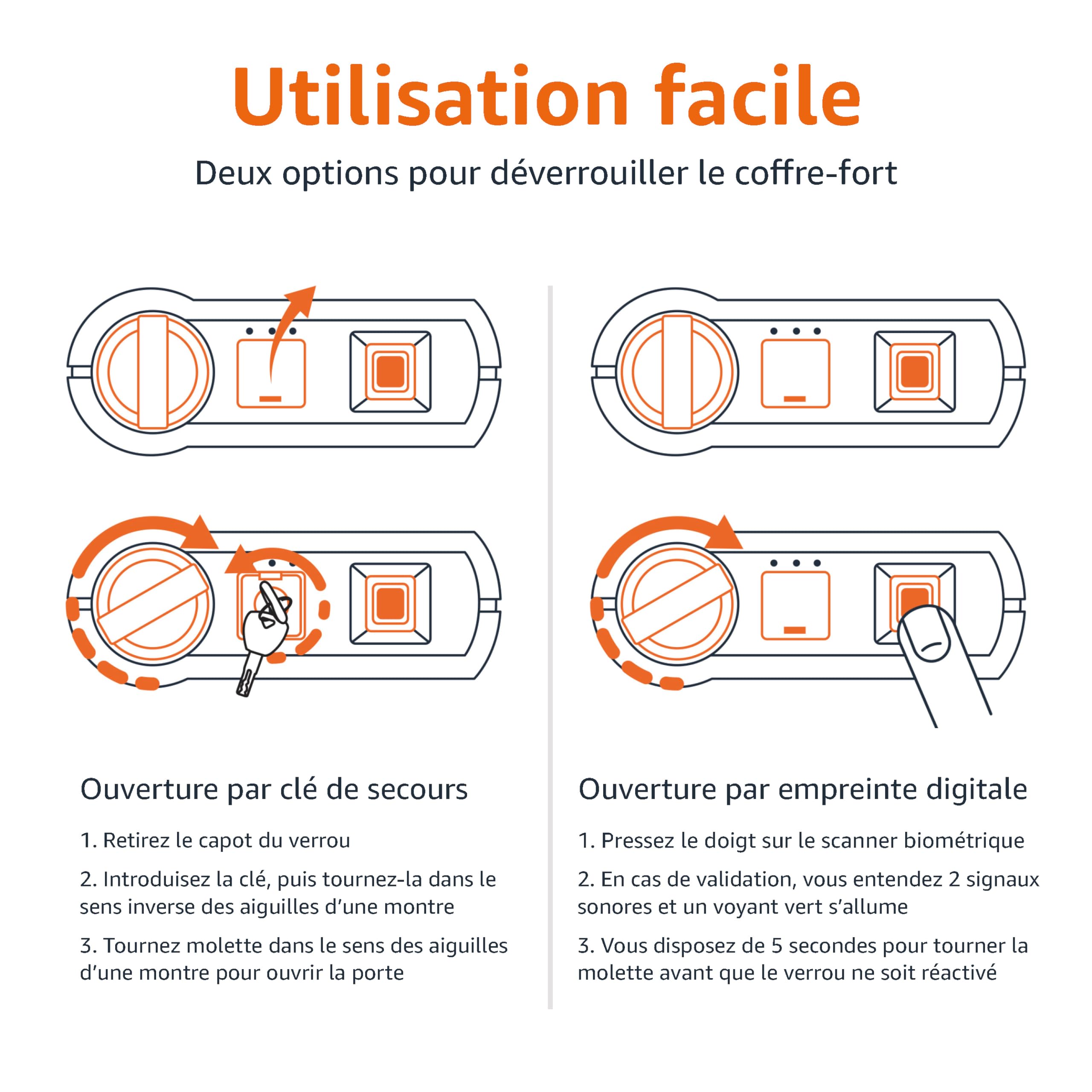 Utilisation facile

Deux options pour déverrouiller le coffre-fort

Ouverture par clé de secours

1. Retirez le capot du verrou

2. Introduisez la clé, puis tournez-la dans le sens inverse des aiguilles d'une montre

3. Tournez molette dans le sens des aiguilles d'une montre pour ouvrir la porte

Ouverture par empreinte digitale

1. Pressez le doigt sur le scanner biométrique

2. En cas de validation, vous entendez 2 signaux sonores et un voyant vert s'allume

3. Vous disposez de 5 secondes pour tourner la molette avant que le verrou ne soit réactivé